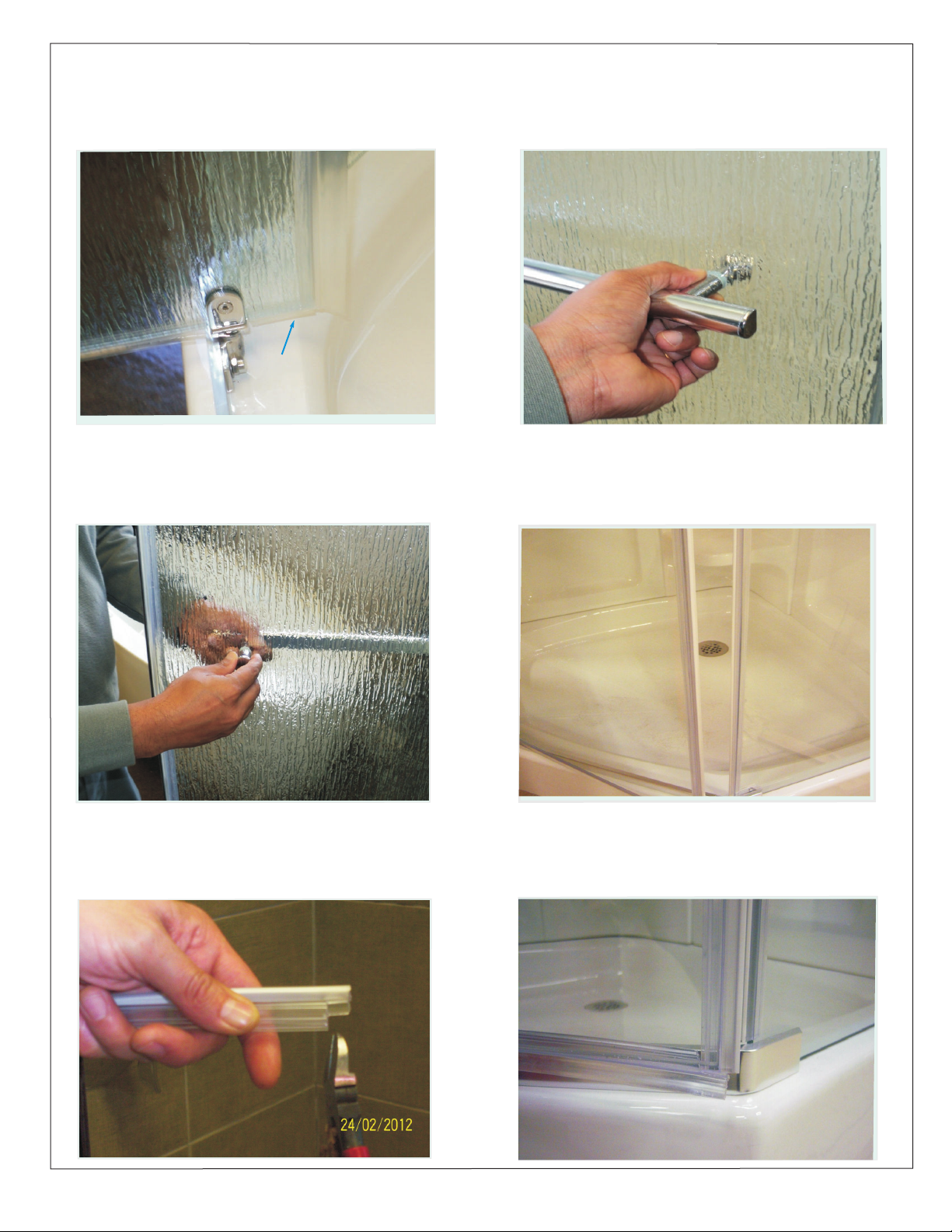 24/02/2012