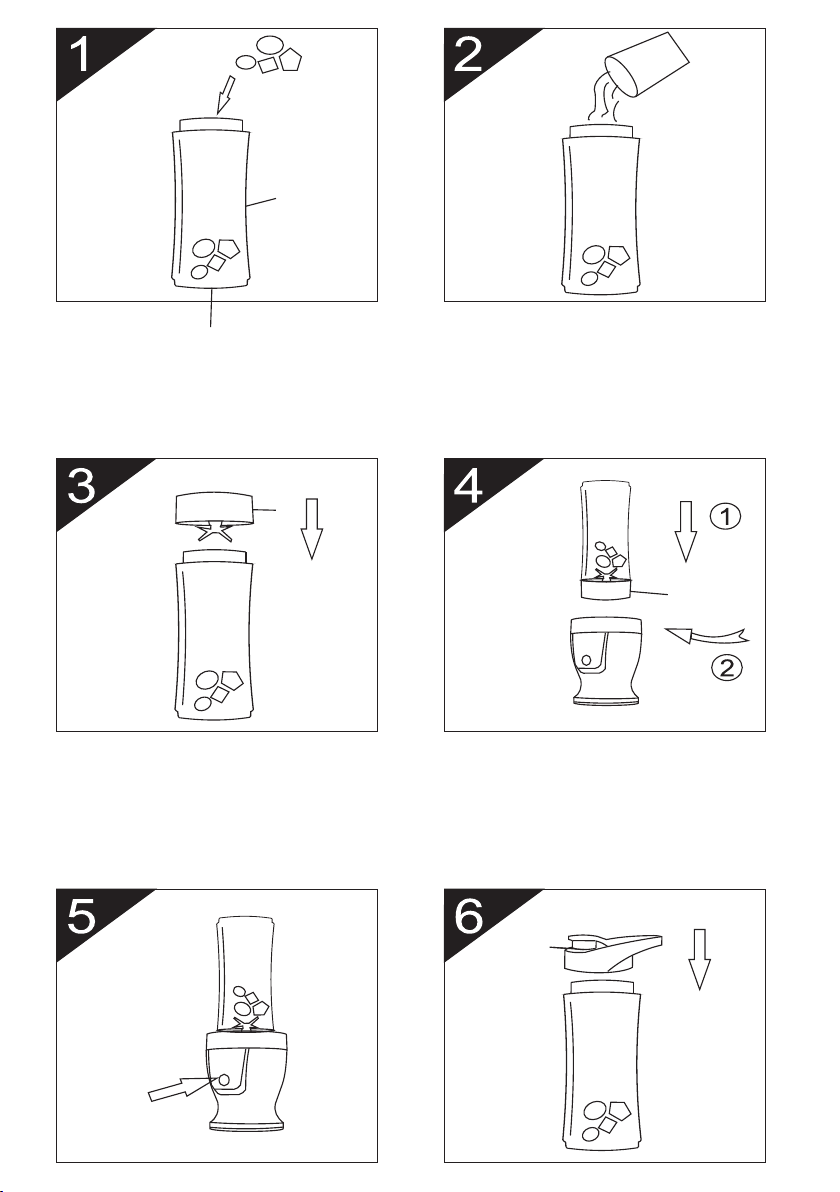 1

2

3

4

①

②

5

6