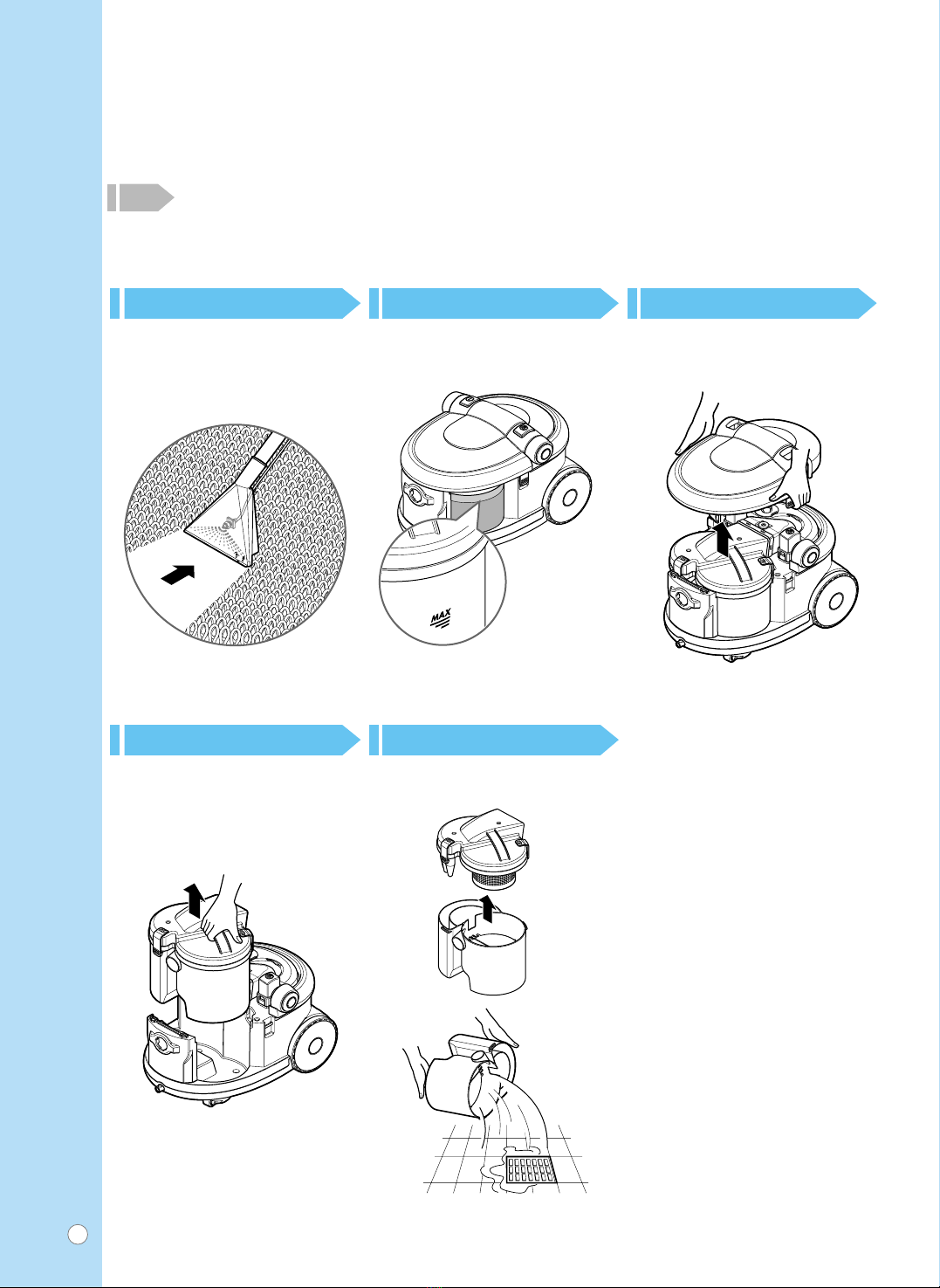 MAX