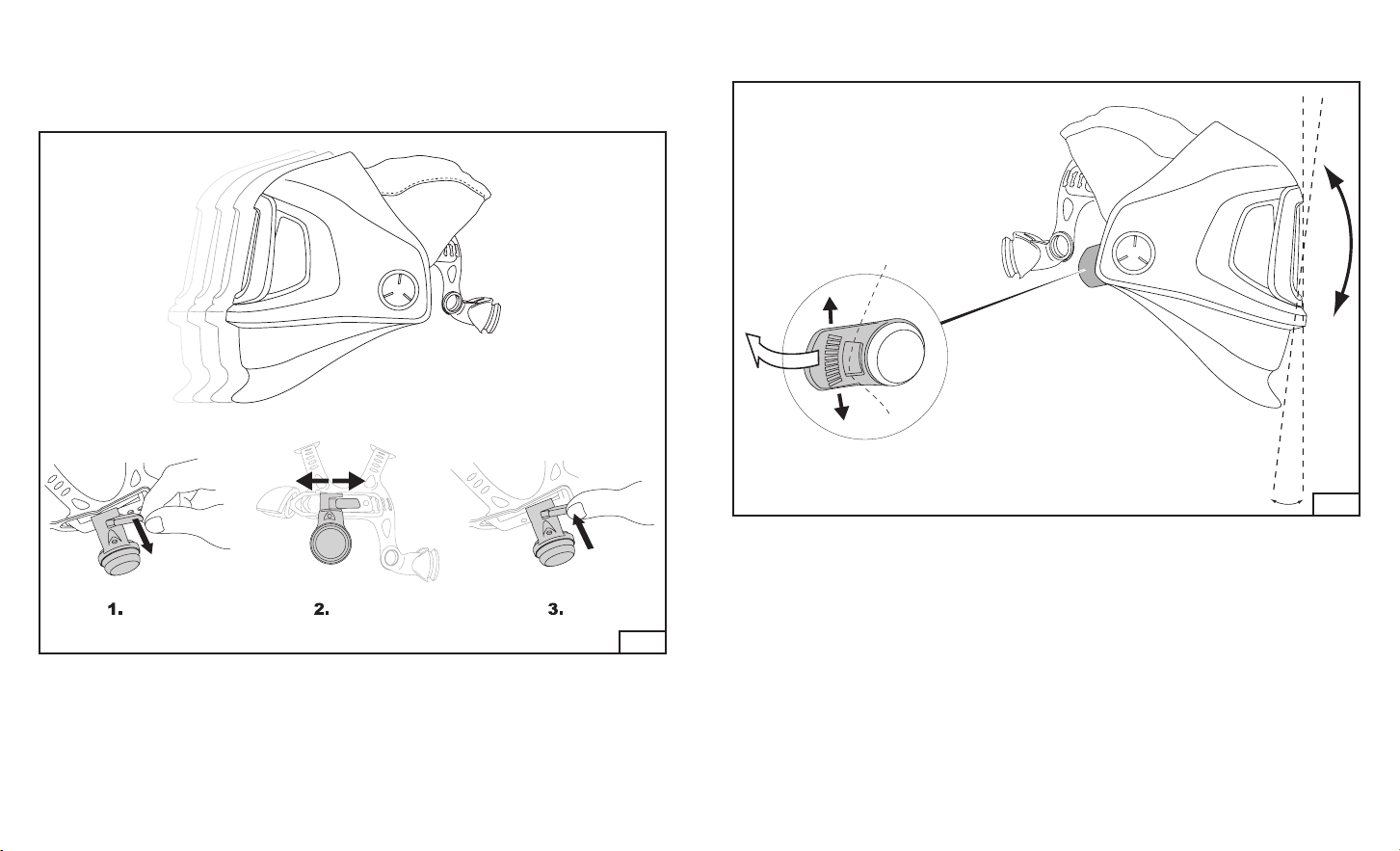 1.

2.

3.