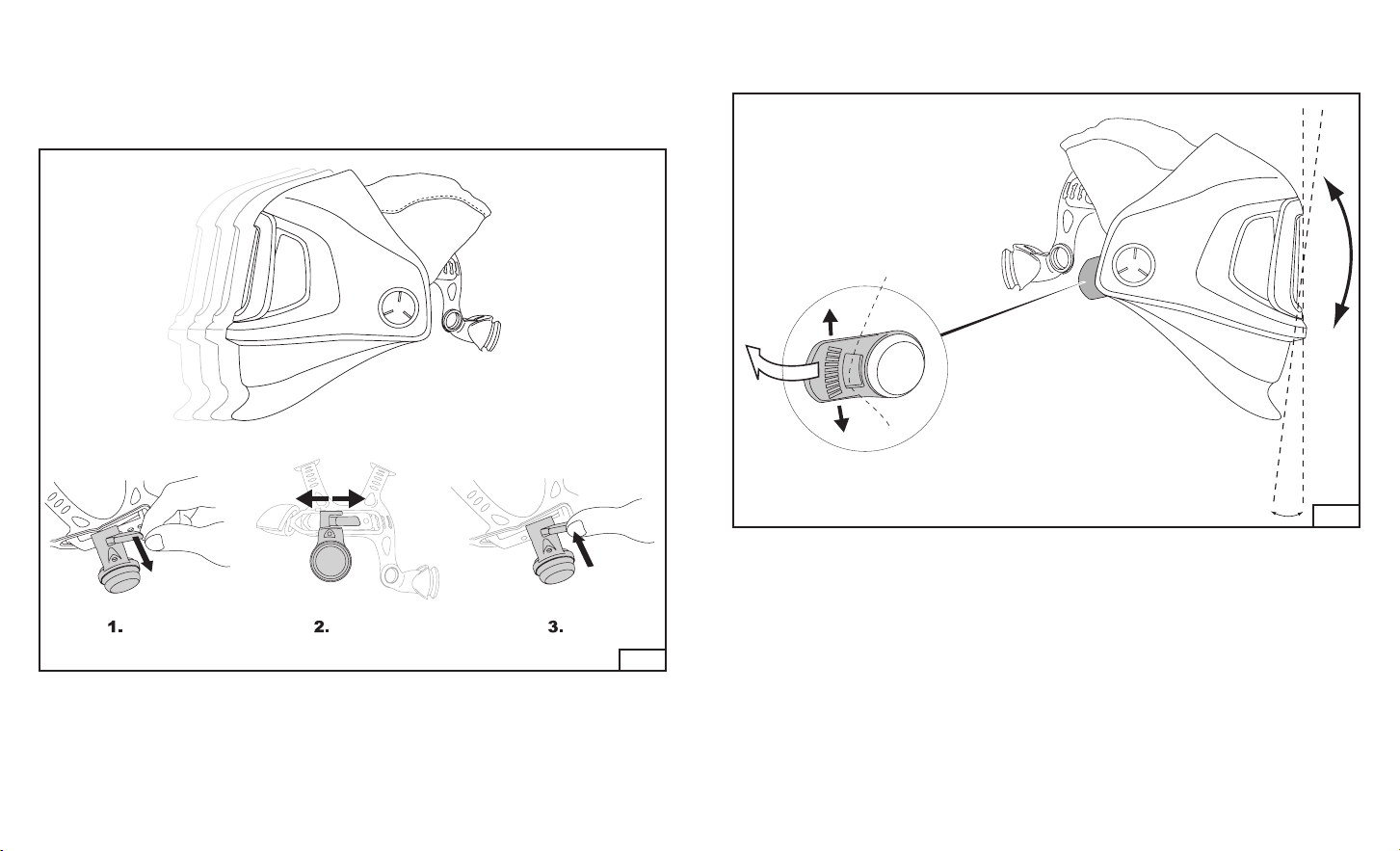 1.

2.

3.