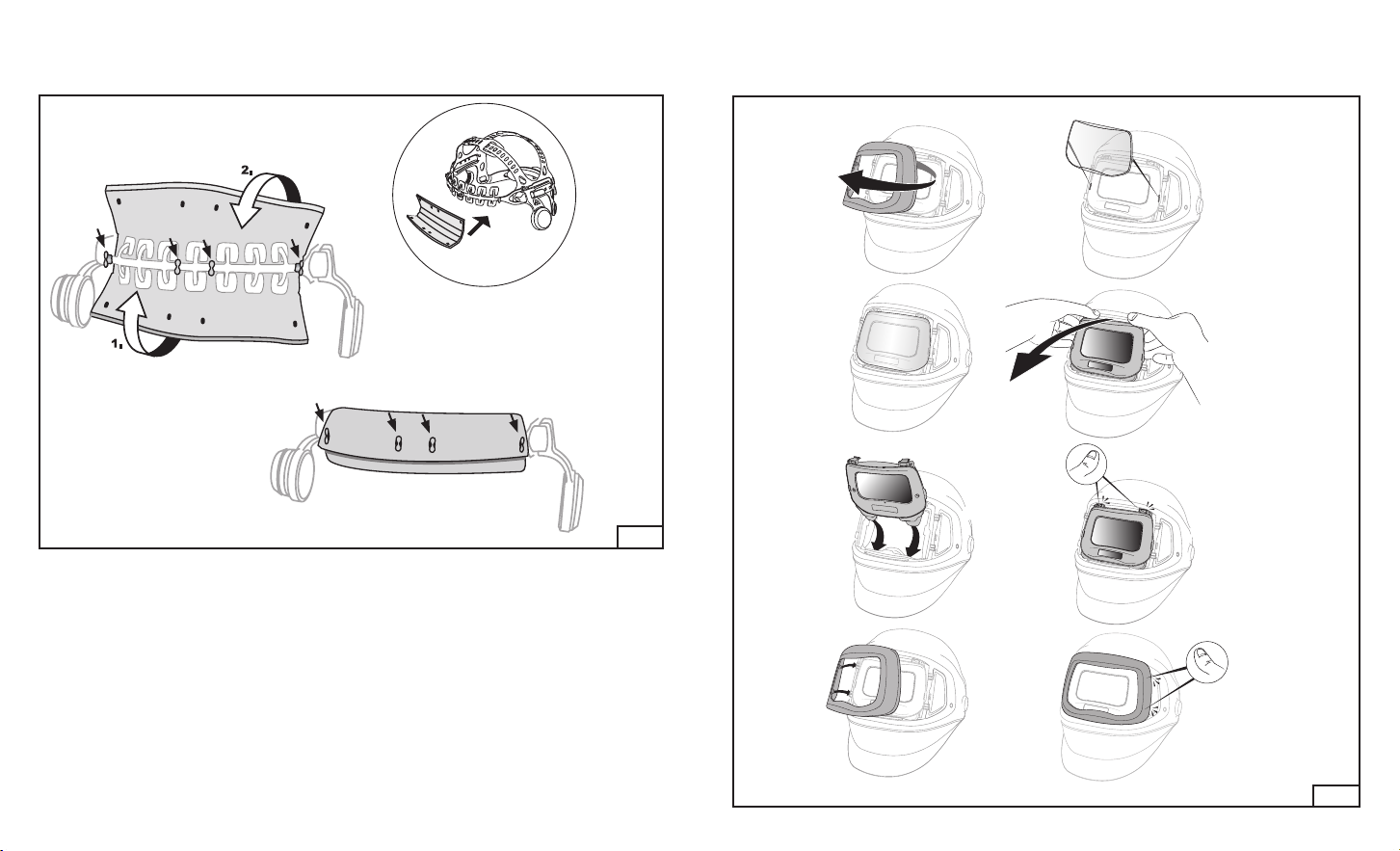 2.

1.