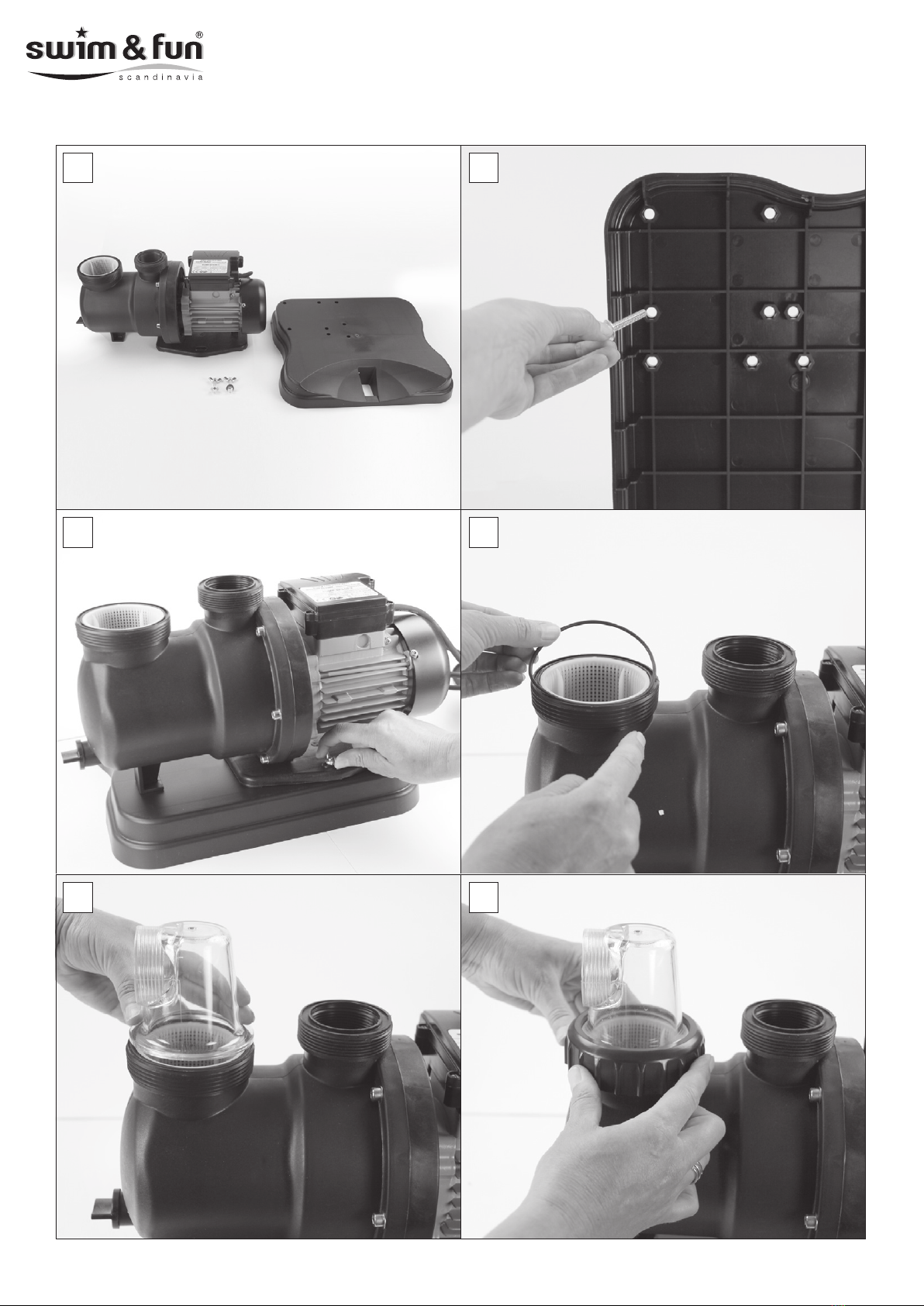 swim & fun®
scandinavia