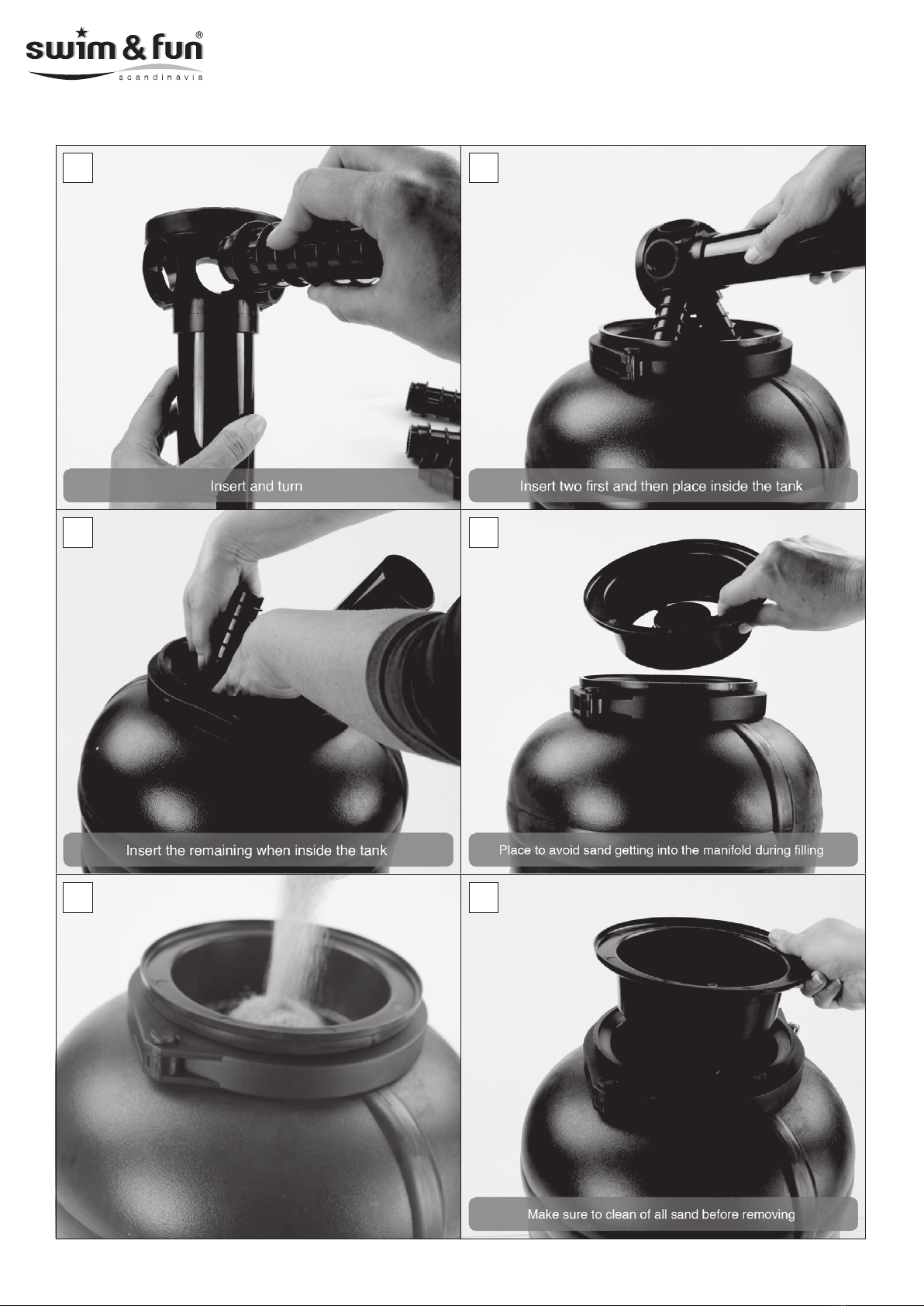 swim & fun®
scandinavia

Insert and turn

Insert two first and then place inside the tank

Insert the remaining when inside the tank

Place to avoid sand getting into the manifold during filling

Make sure to clean of all sand before removing