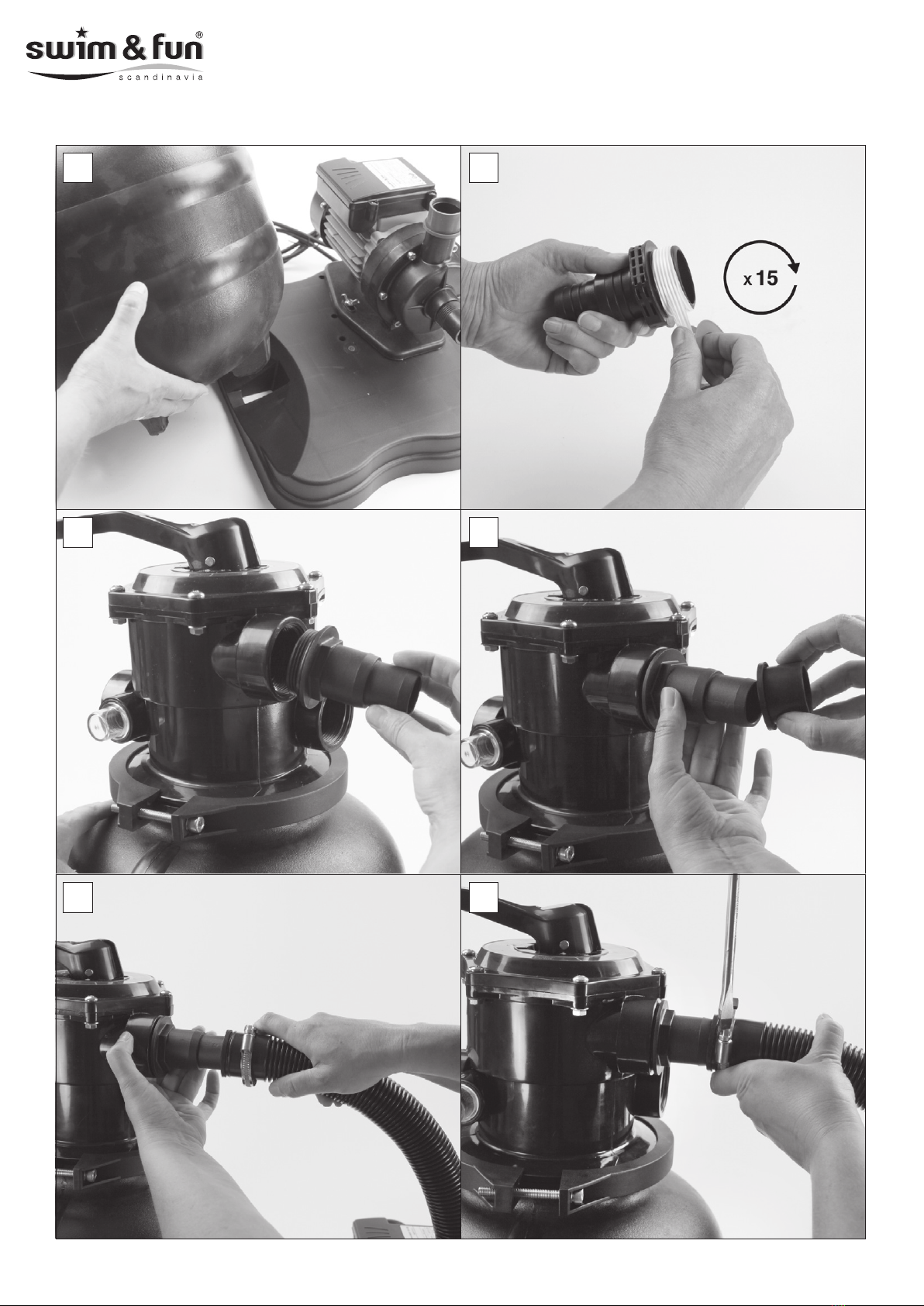 swim & fun®
scandinavia

x 15