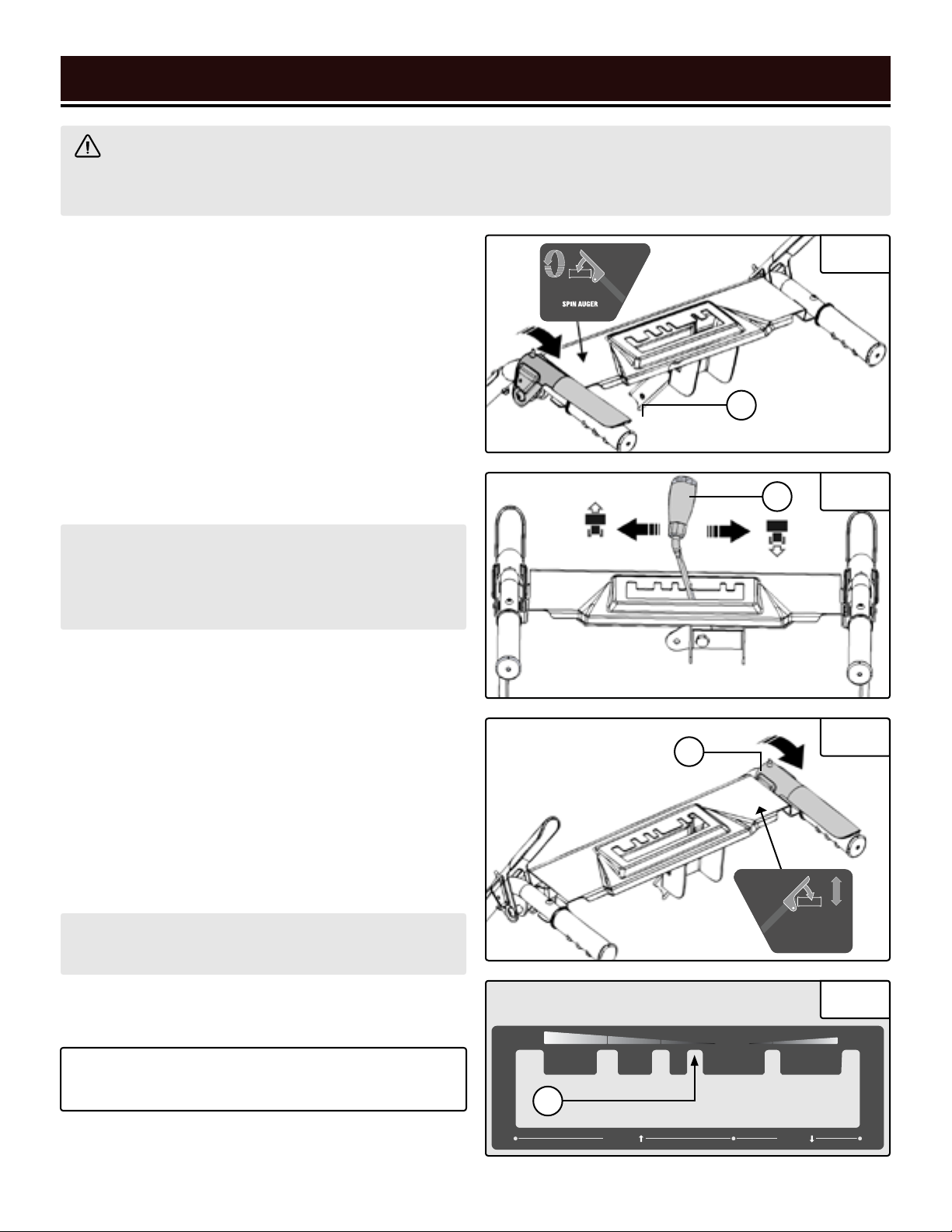 SPIN AUGER