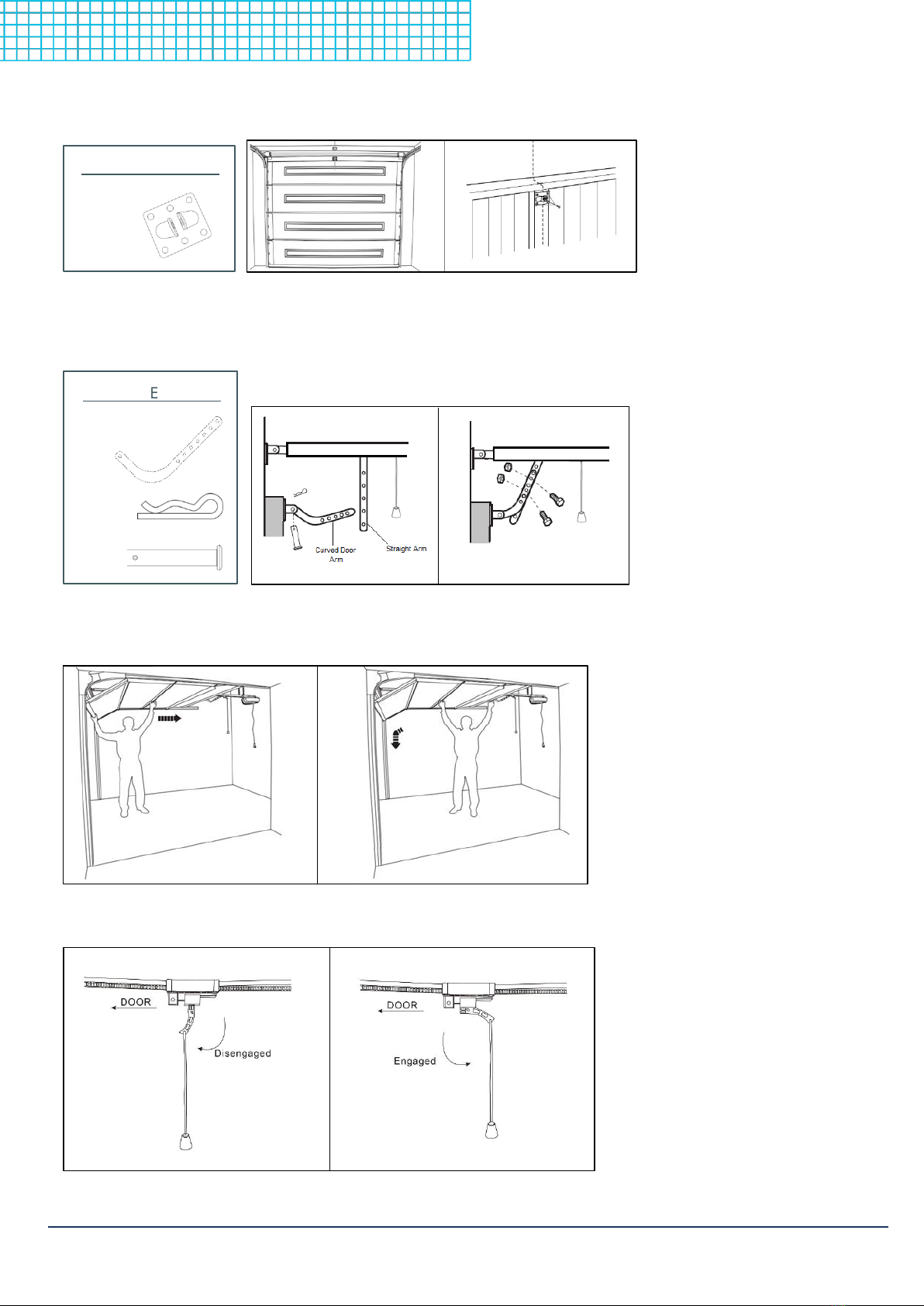 E

Curved Door Arm

Straight Arm

DOOR

Disengaged

DOOR

Engaged