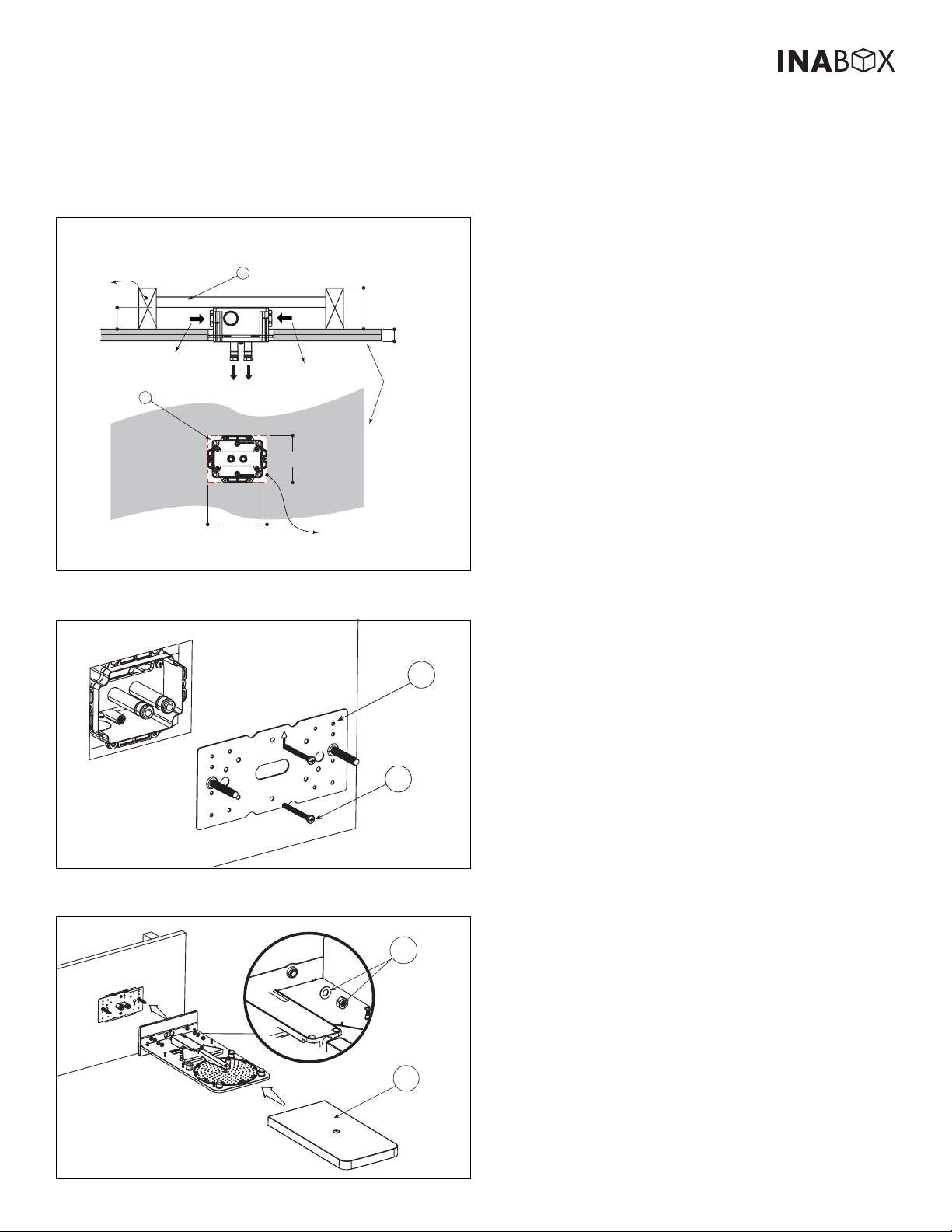 INABOX