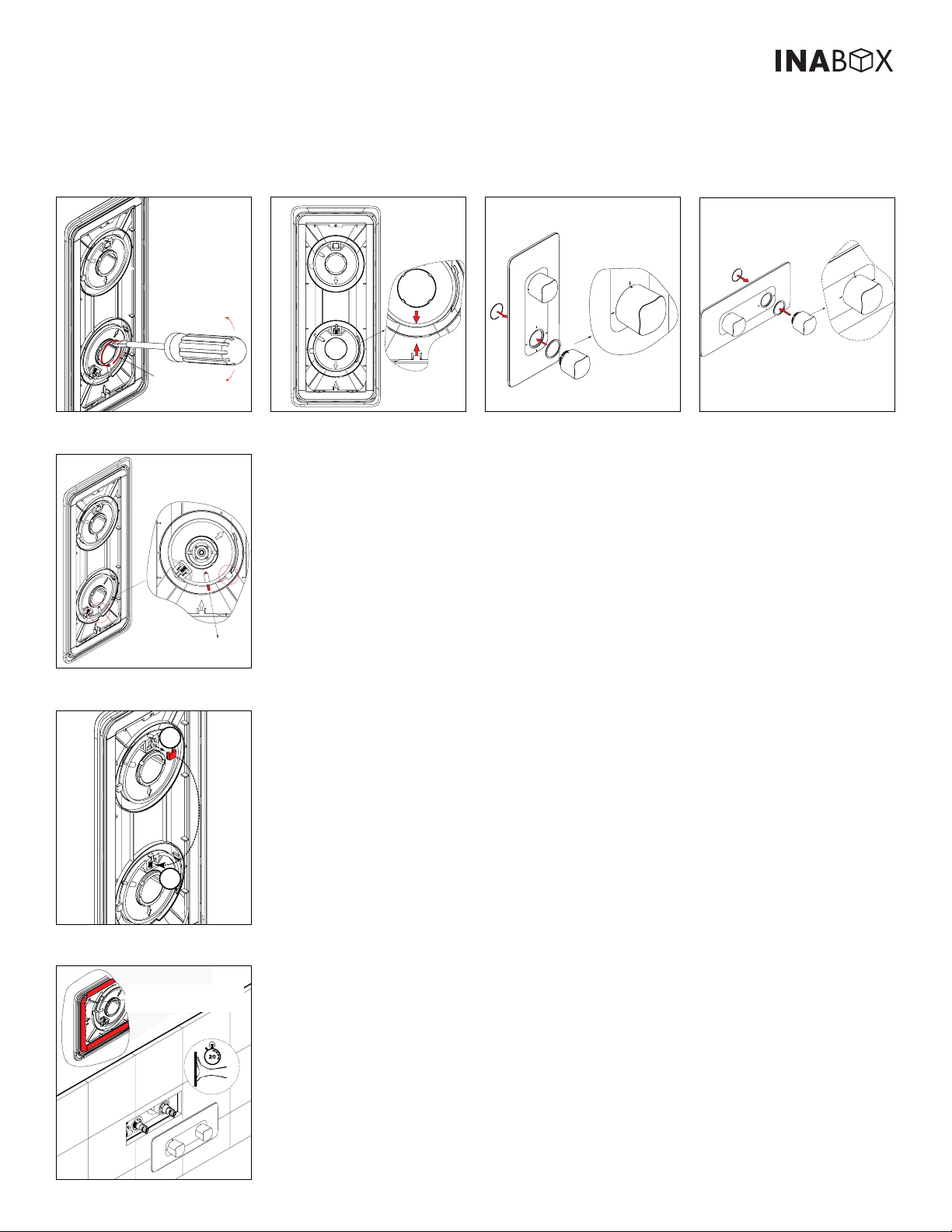 INABOX

20