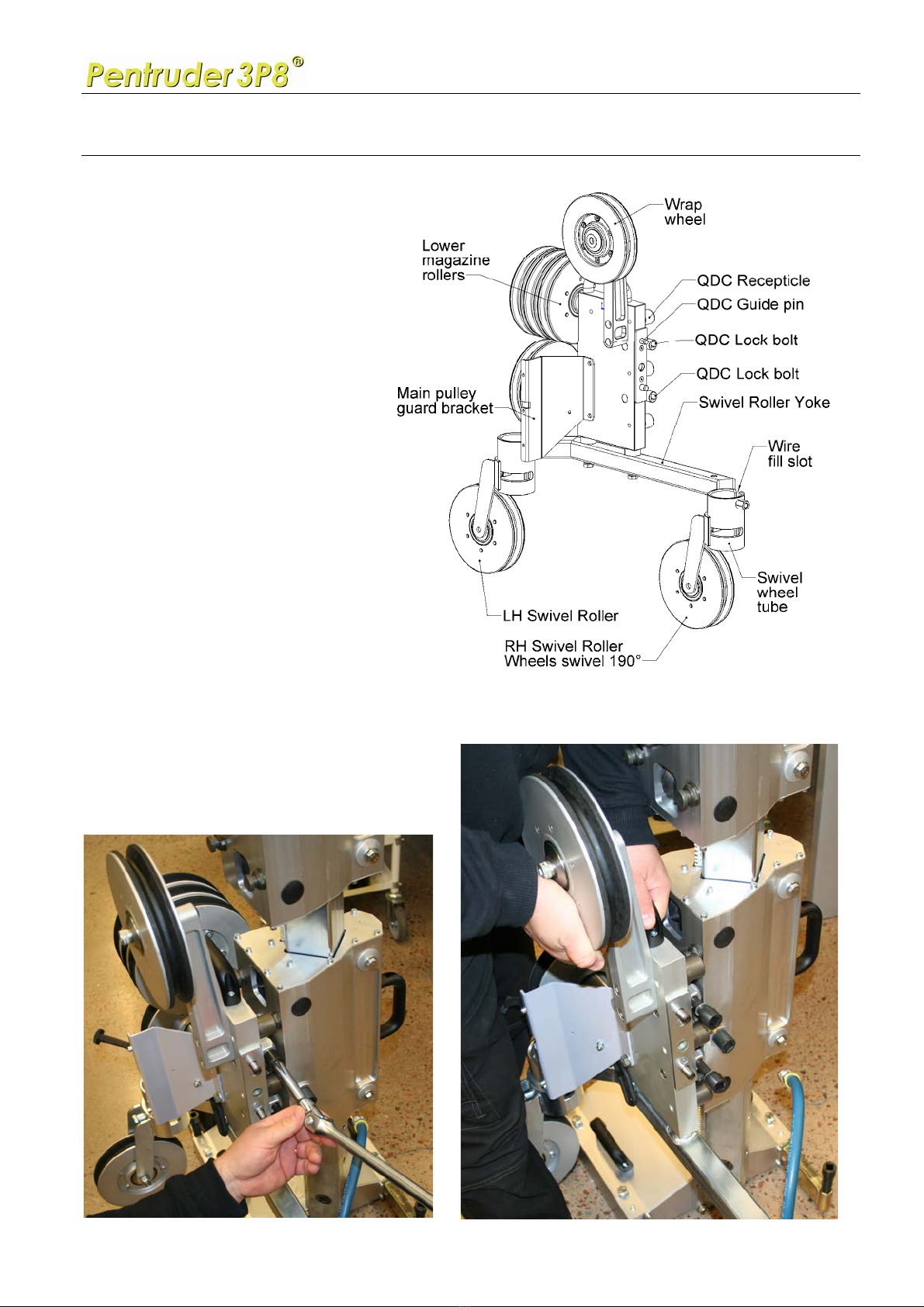 Pentruder 3P8®

Wrap wheel

Lower magazine rollers

QDC Recepticle

QDC Guide pin

QDC Lock bolt

QDC Lock bolt

Main pulley guard bracket

Swivel Roller Yoke

Wire fill slot

Swivel wheel tube

LH Swivel Roller

RH Swivel Roller Wheels swivel 190°