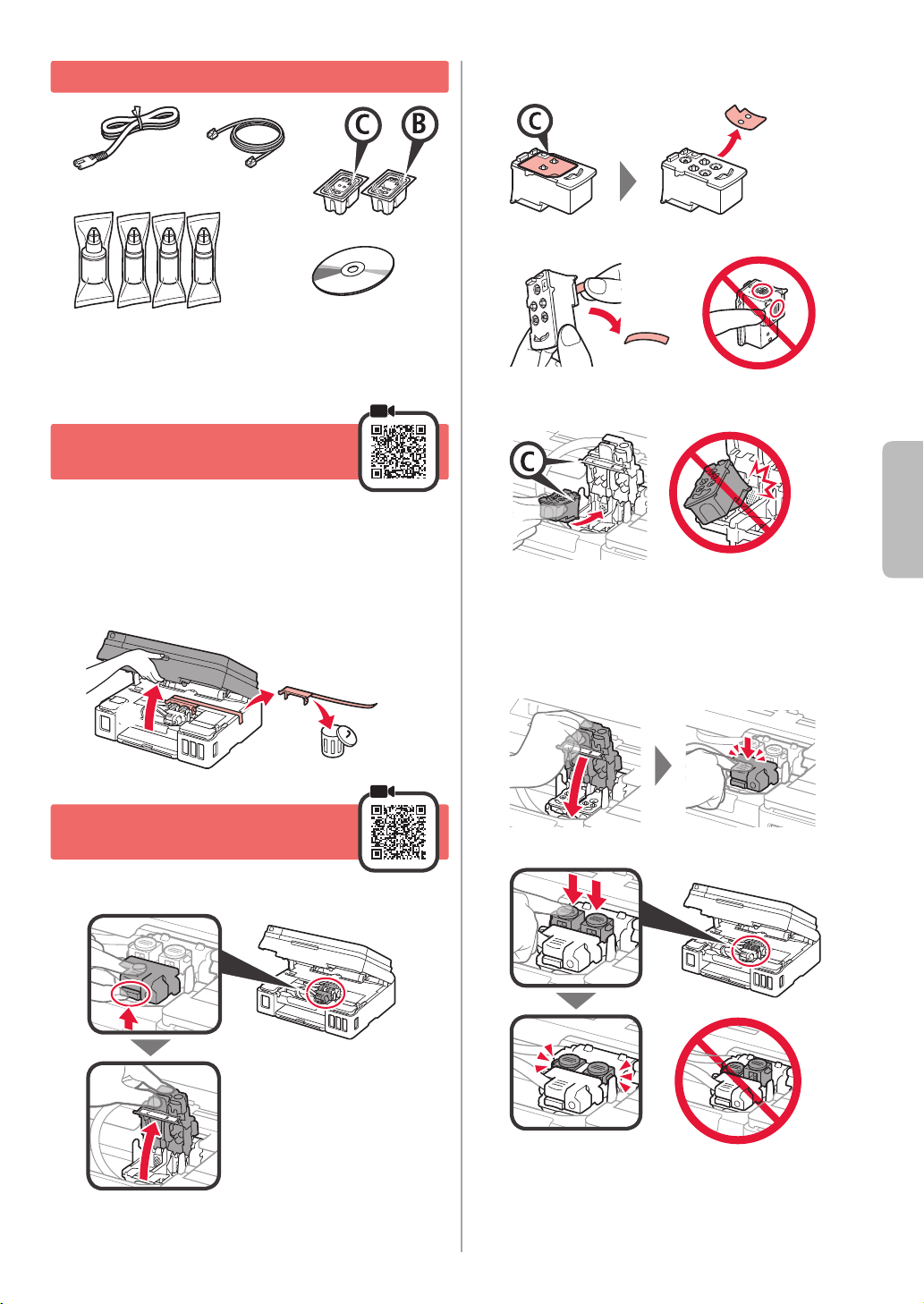 C
B
C
C