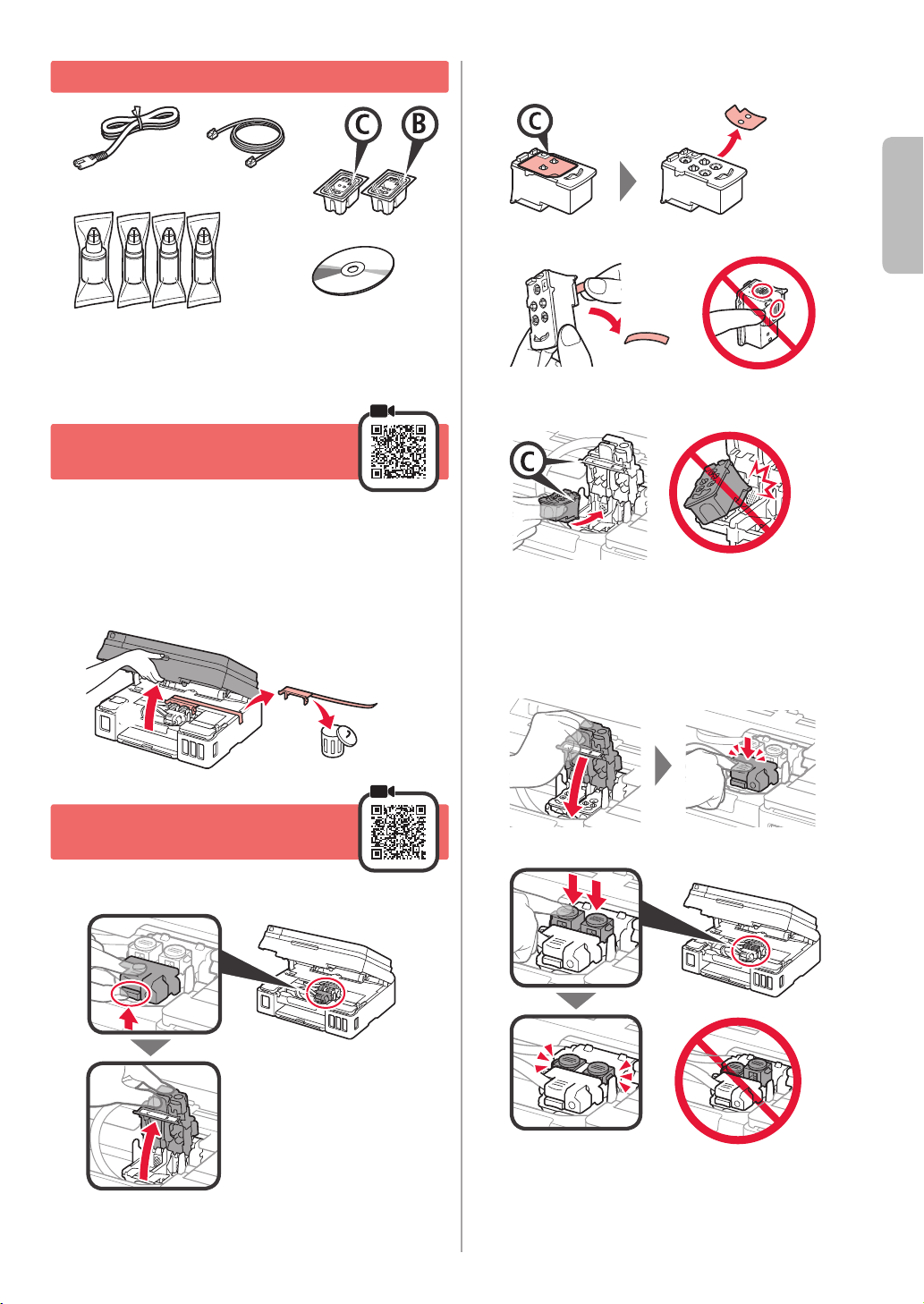 C

B

C

C