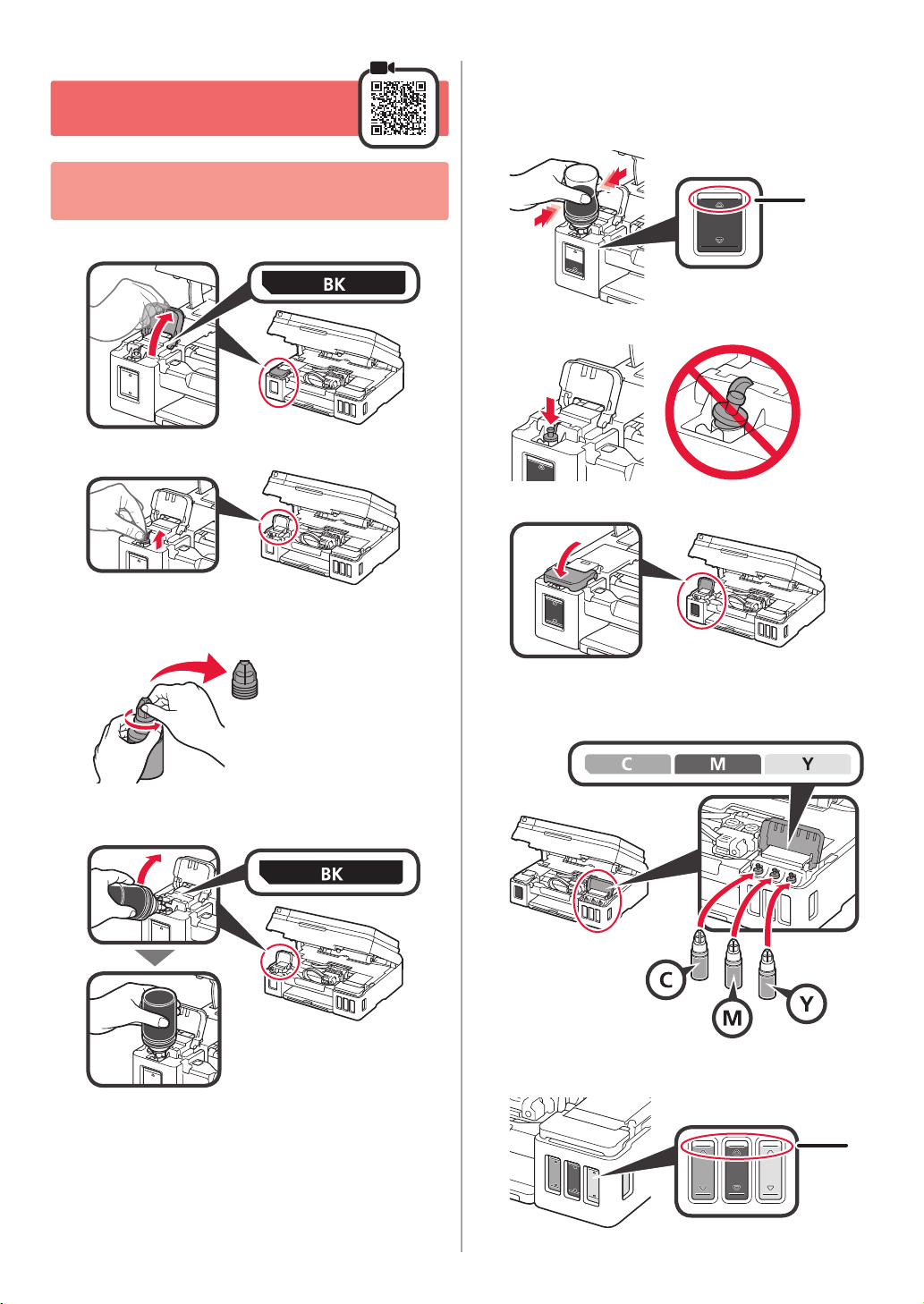 BK

BK

C
M
Y

C
M
Y