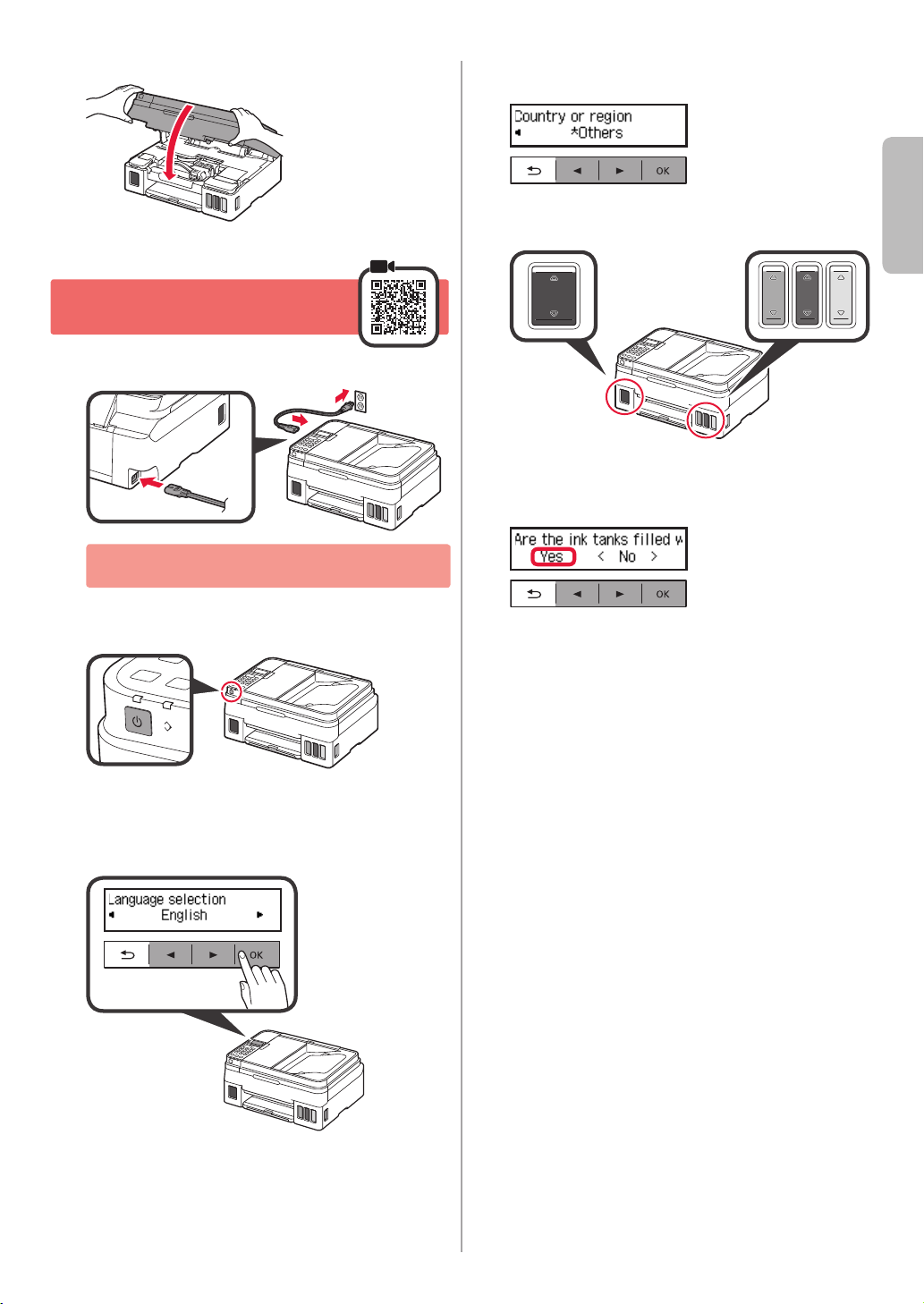 Country or region
*Others

OK

Are the ink tanks filled w
Yes < No >

OK

Language selection
English

OK