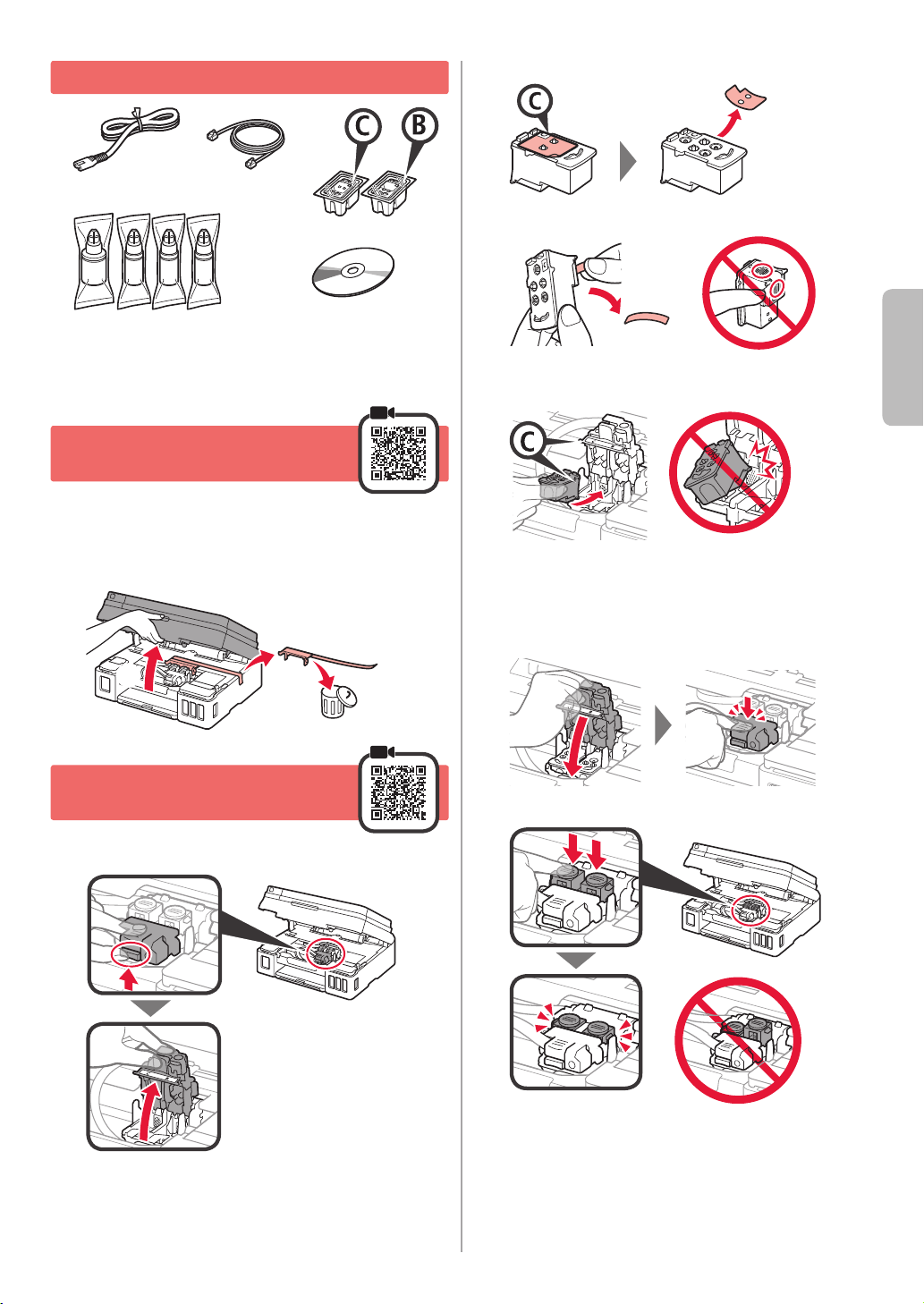 C

B

C

C