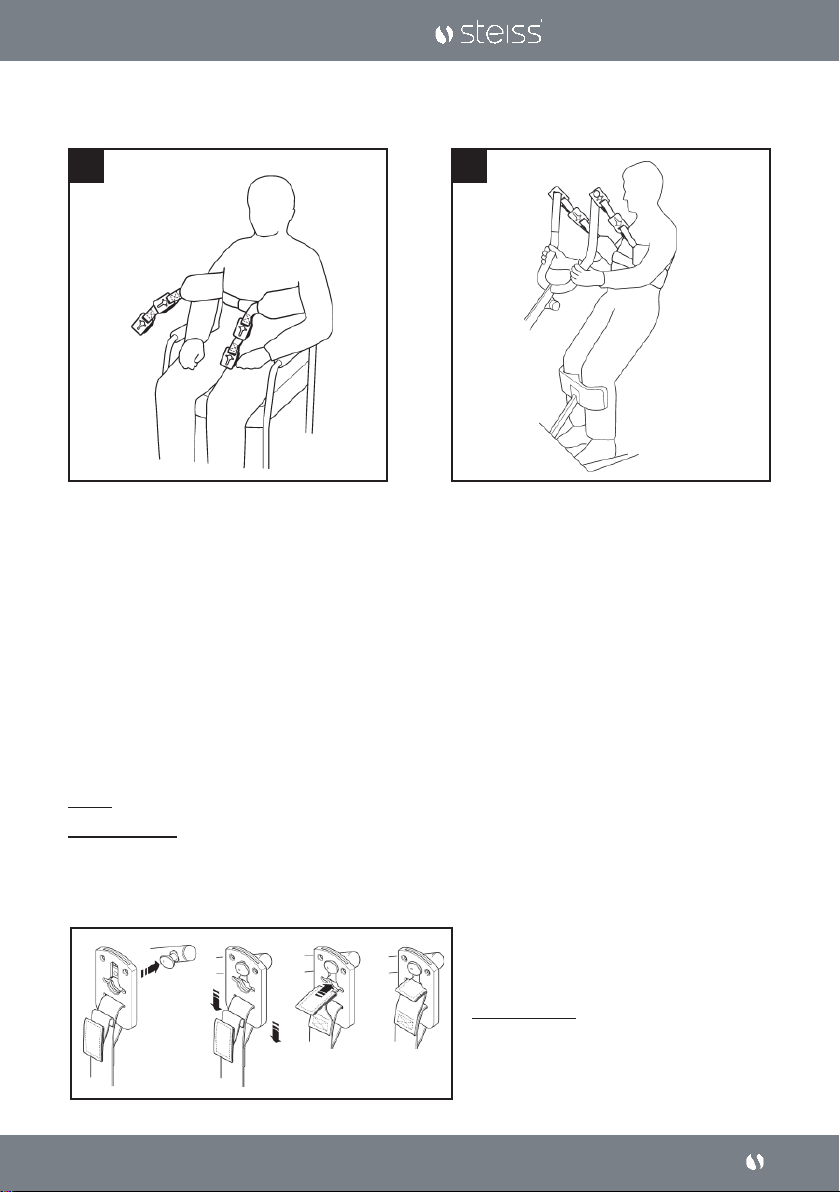 steiss