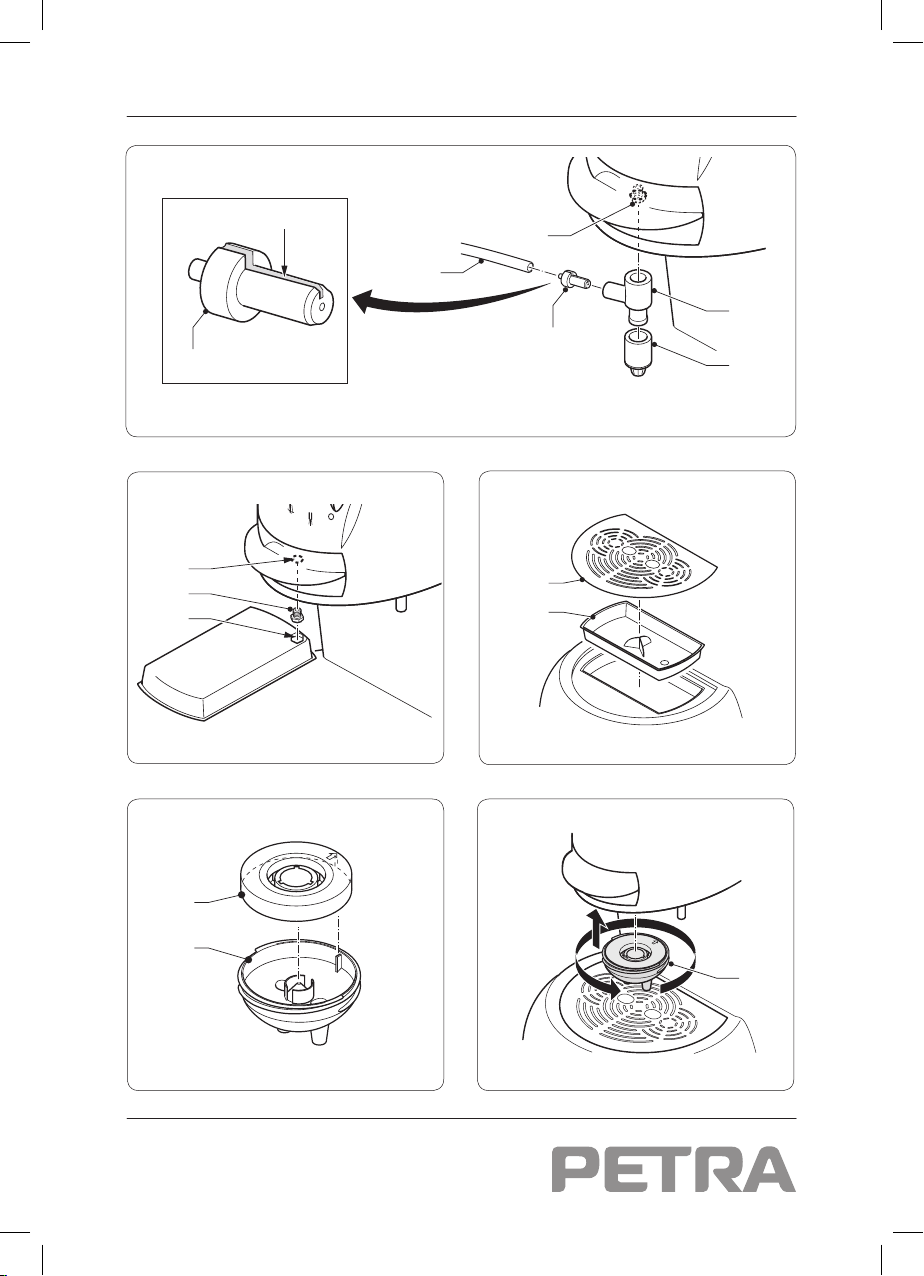 PETRA