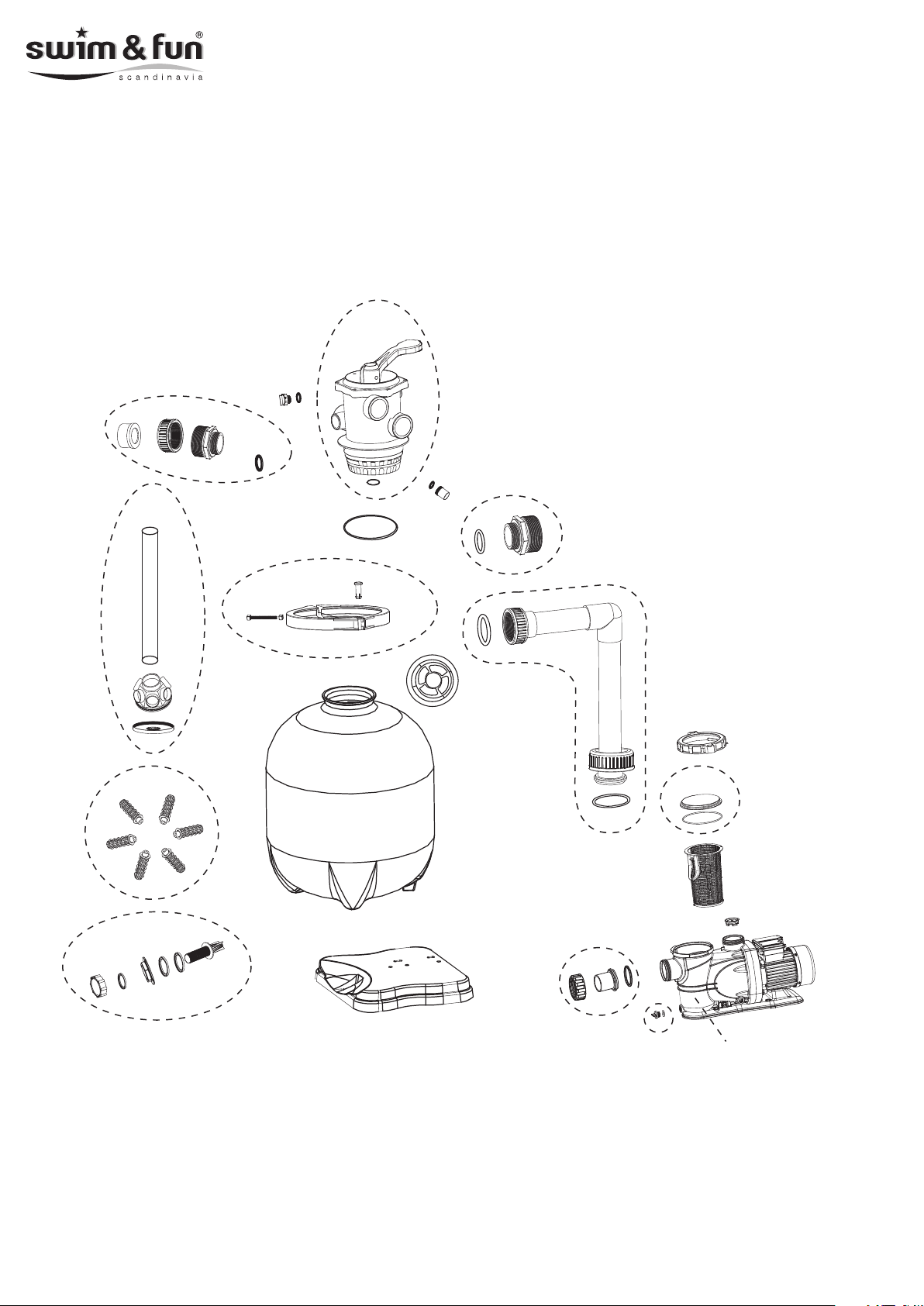 swim & fun®
scandinavia