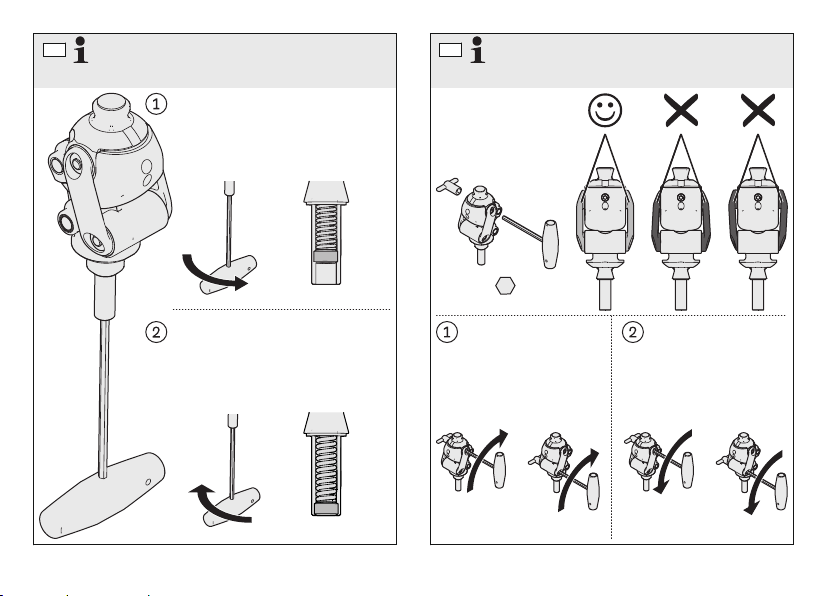 1
2
1
2