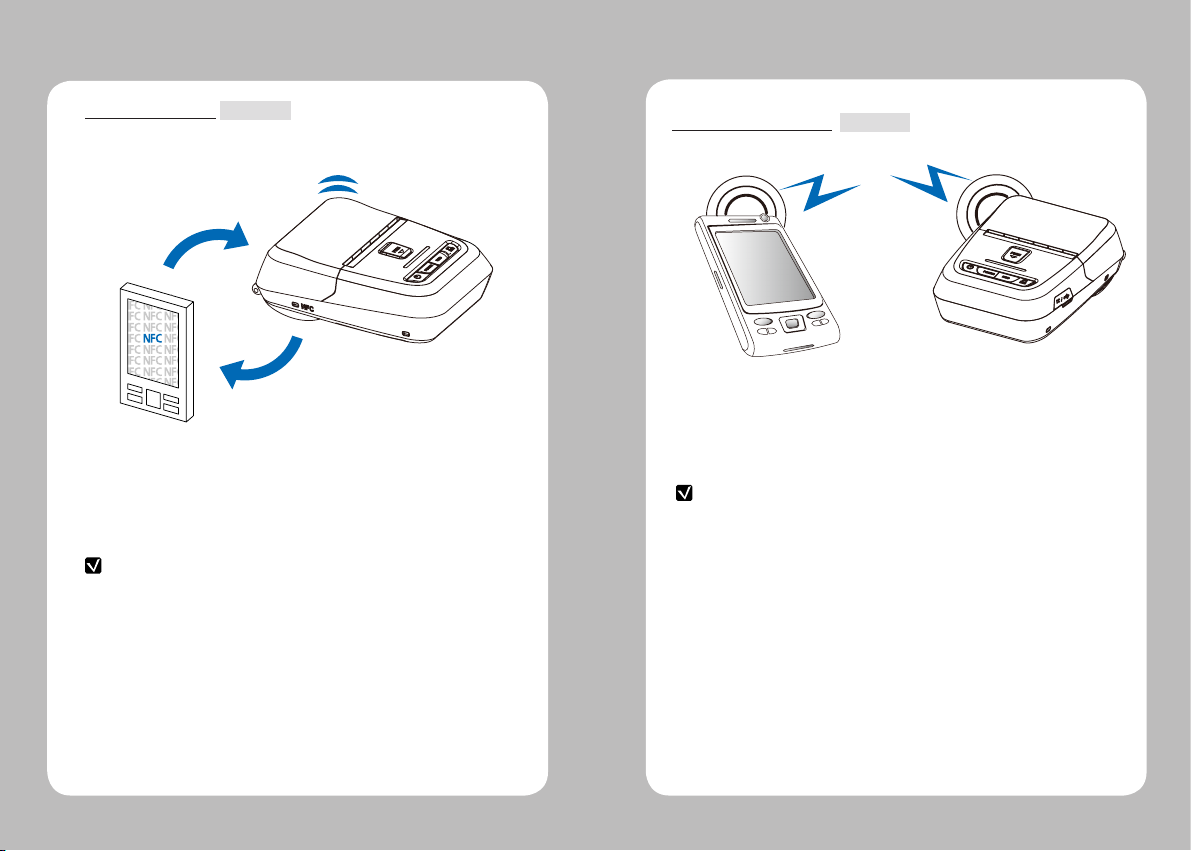 FC NFC NF
FC NFC NF
FC NFC NF
FC NFC NF
FC NFC NF
FC NFC NF
FC NFC NF

NFC