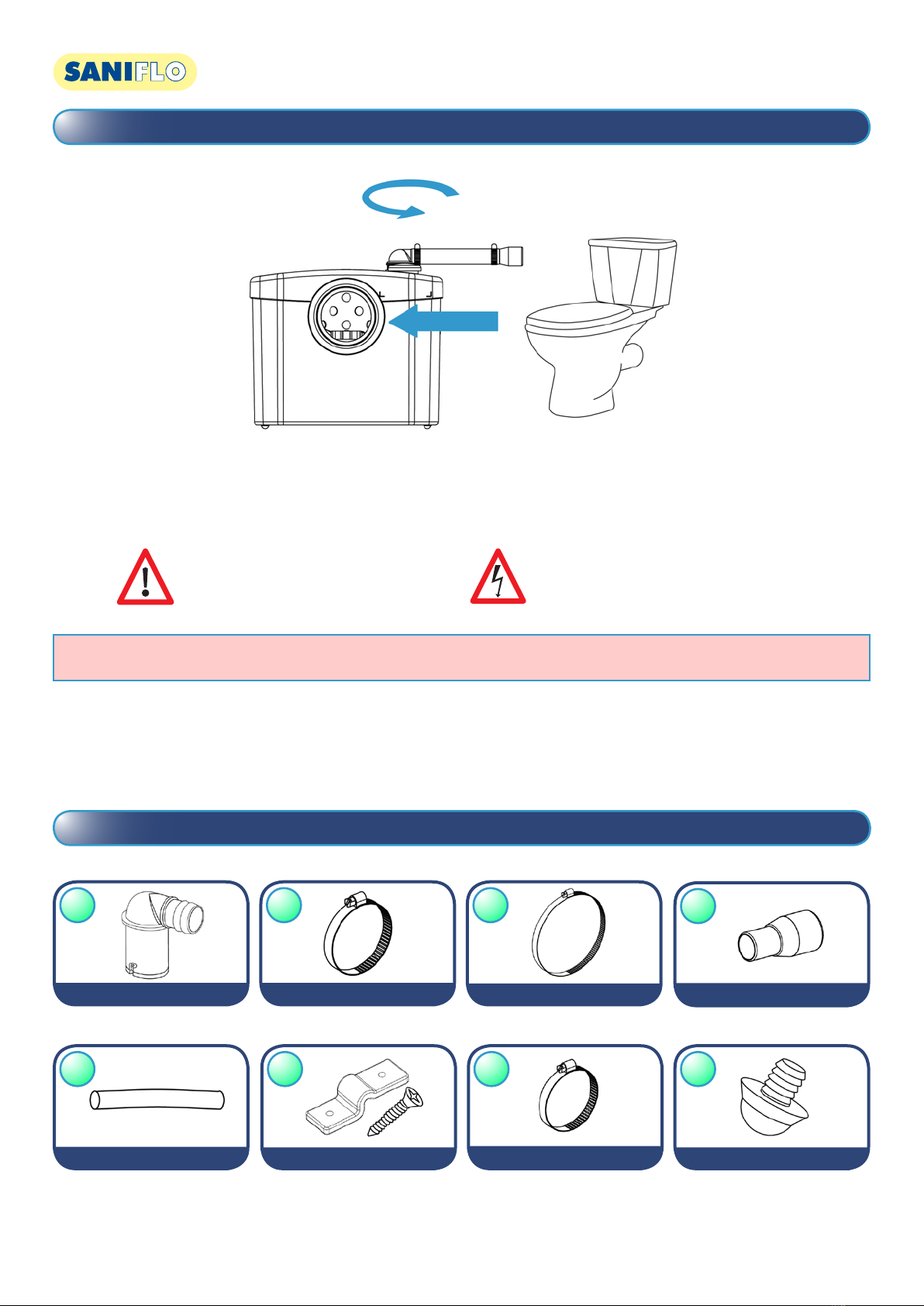 SANIFLO