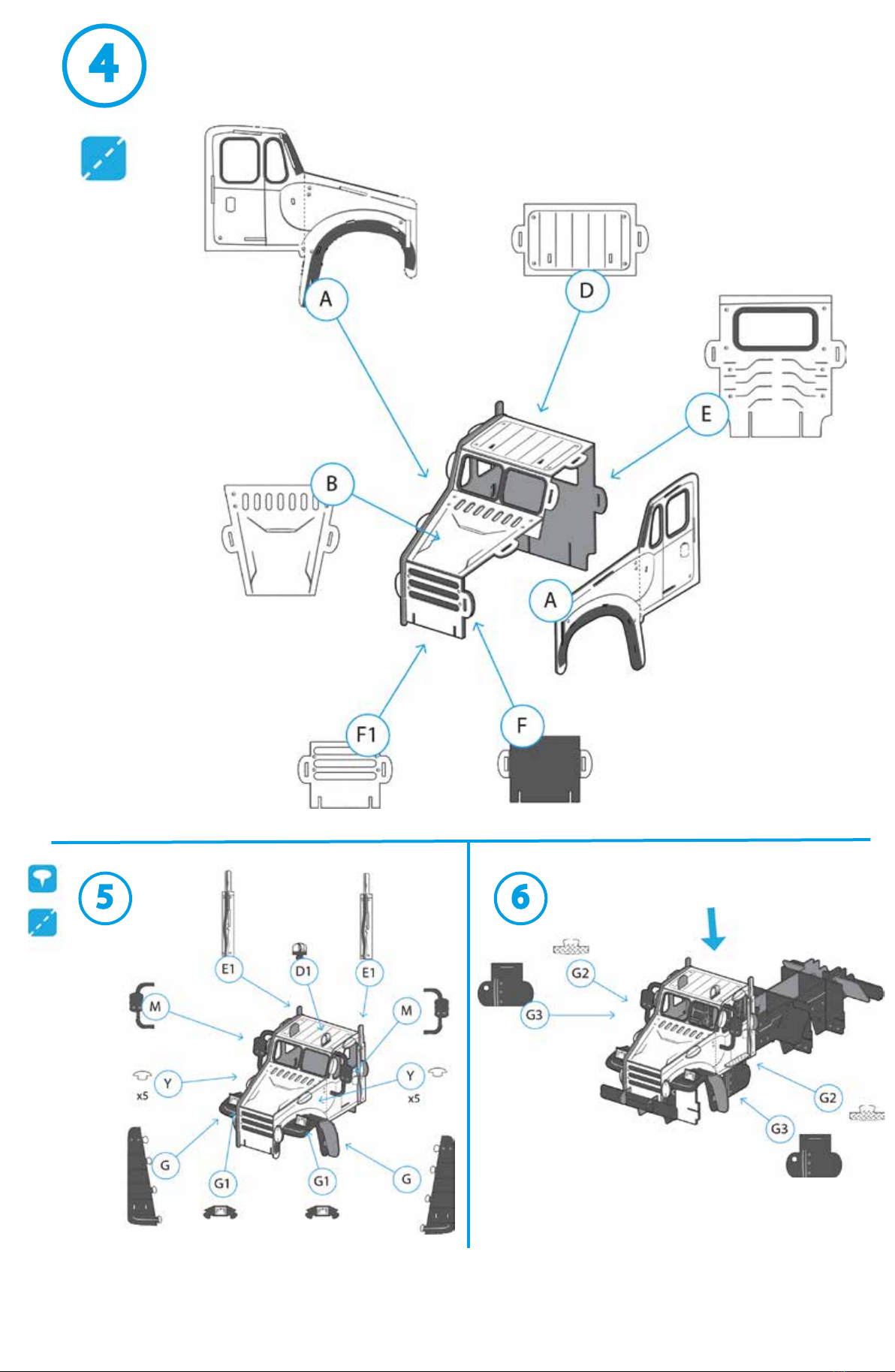 4

A

D

E

B

A

F1

F

5

E1

D1

E1

M

M

Y

x5

Y

x5

G

G1

G1

G

6

G2

G3

G2

G3