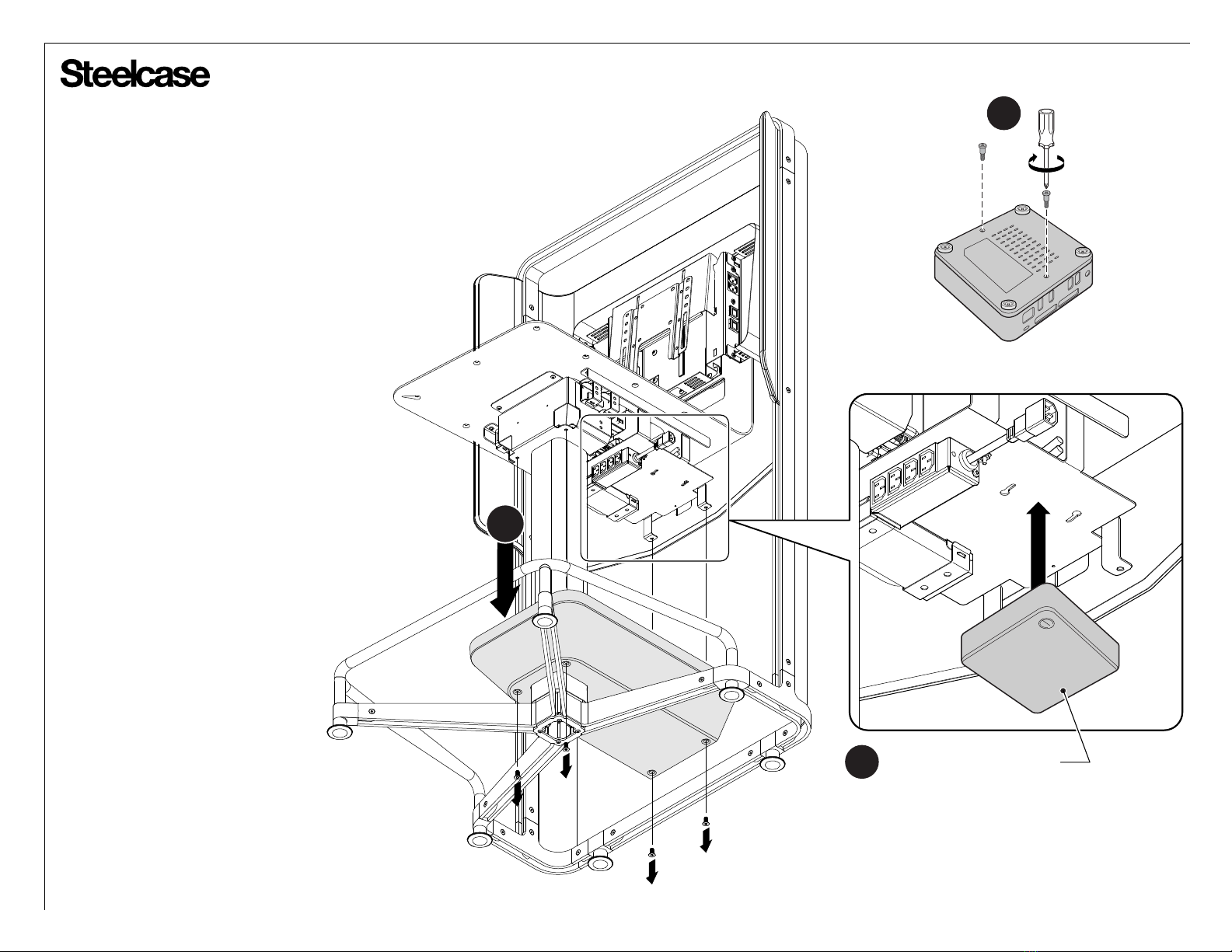 Steelcase