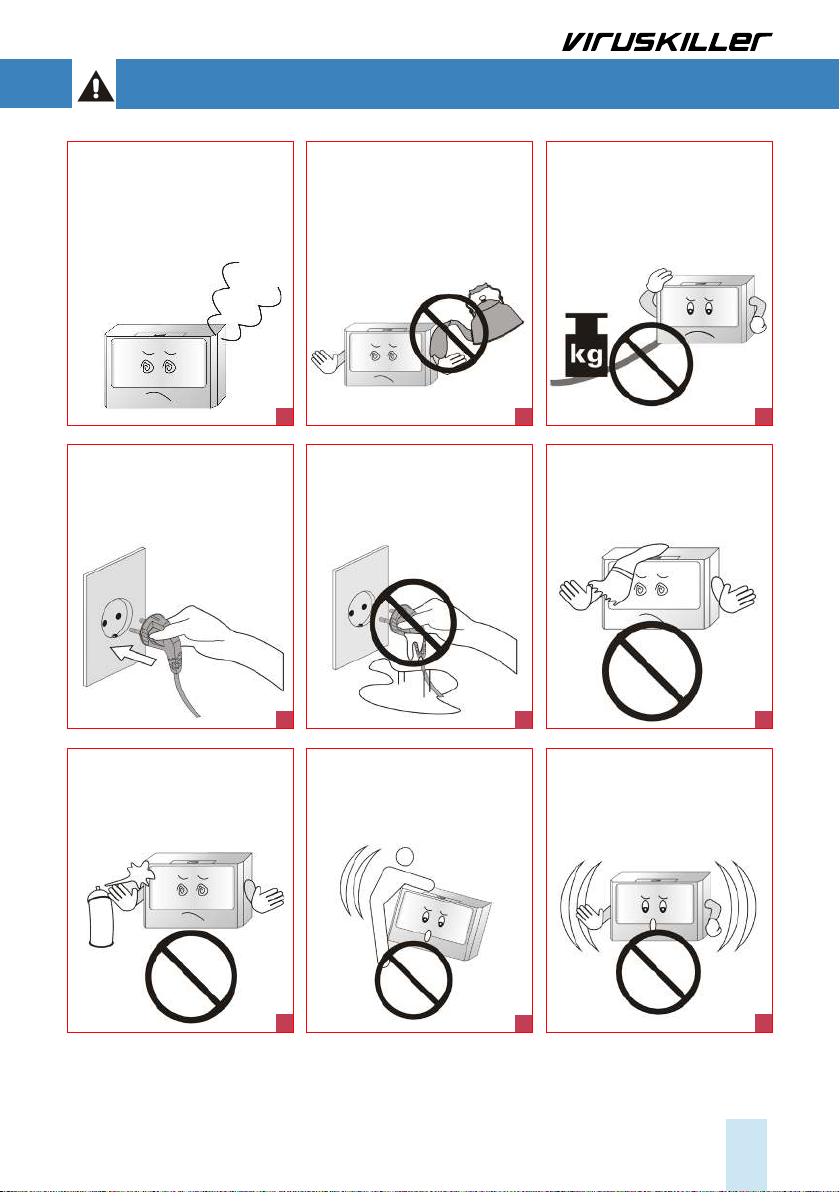 VIRUSKILLER

kg