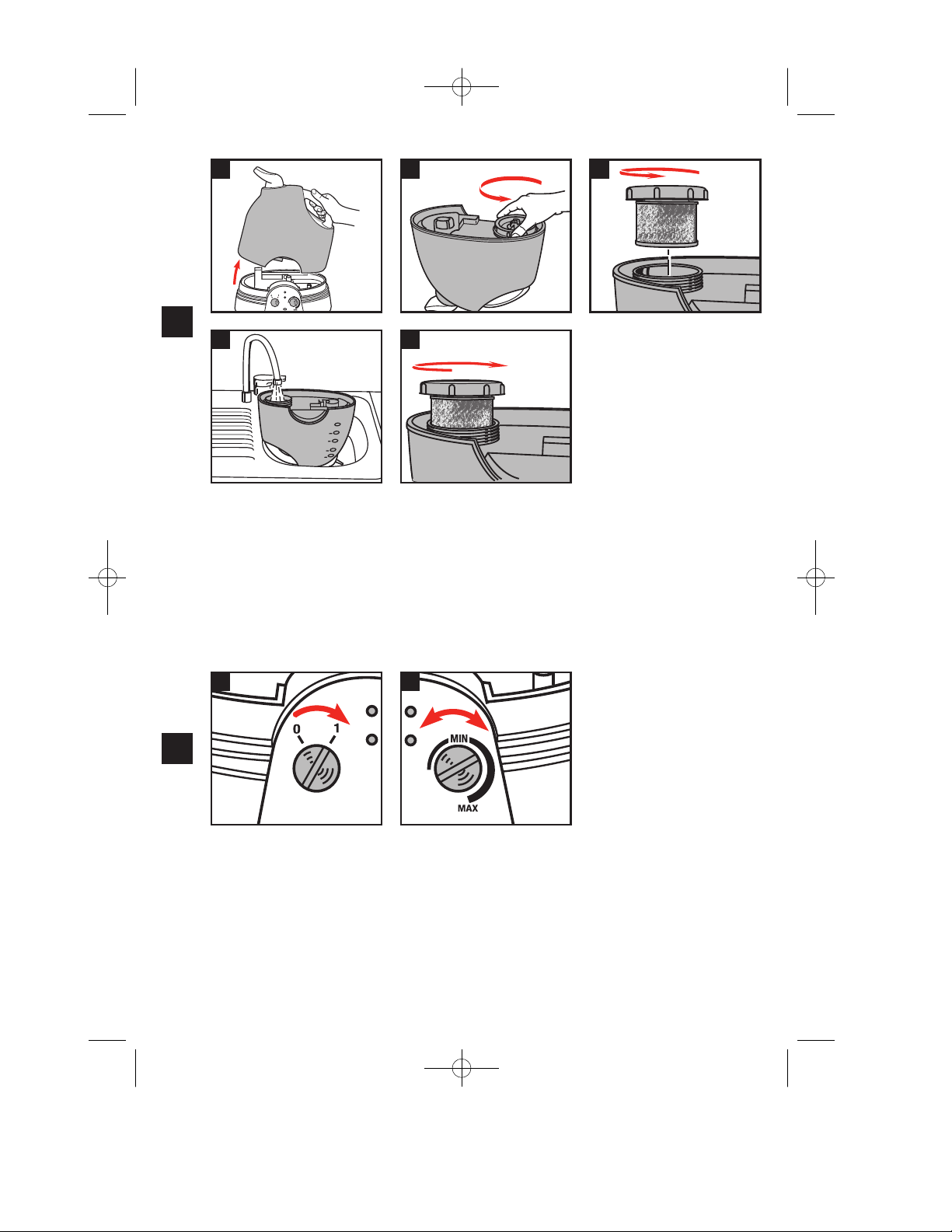 0 1

MIN
MAX