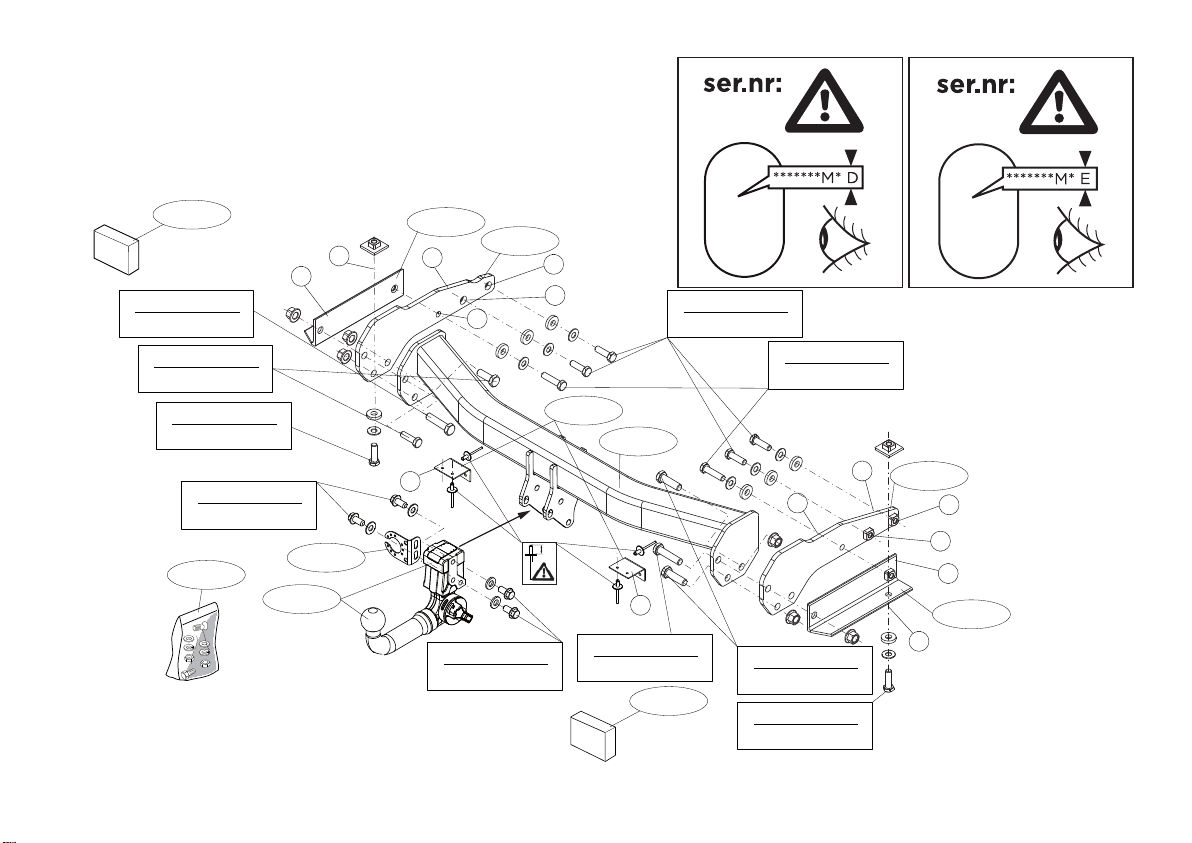 ser.nr:
*******M* D

ser.nr:
*******M* E