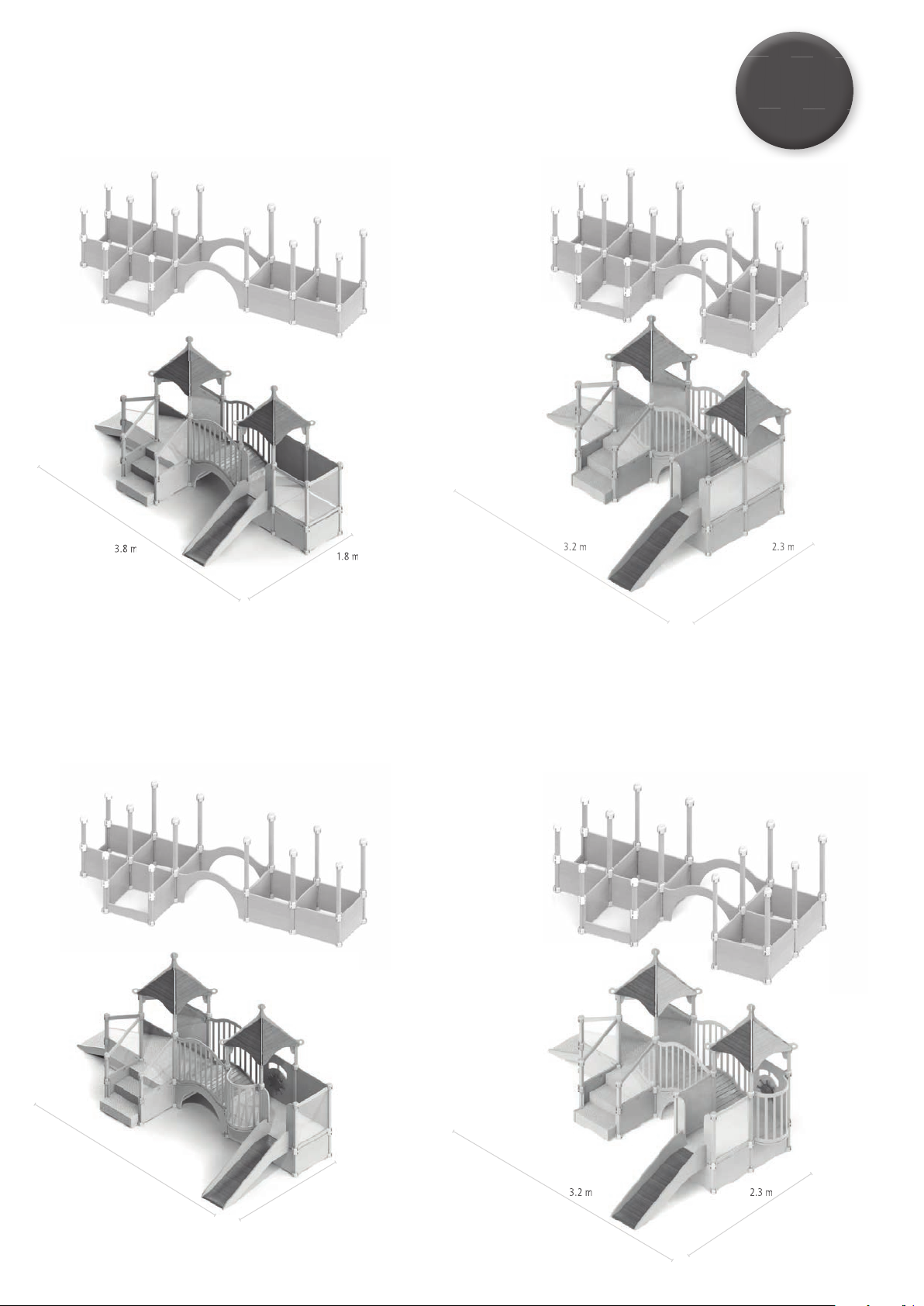 3.8 m

1.8 m

3.2 m

2.3 m

3.2 m

2.3 m