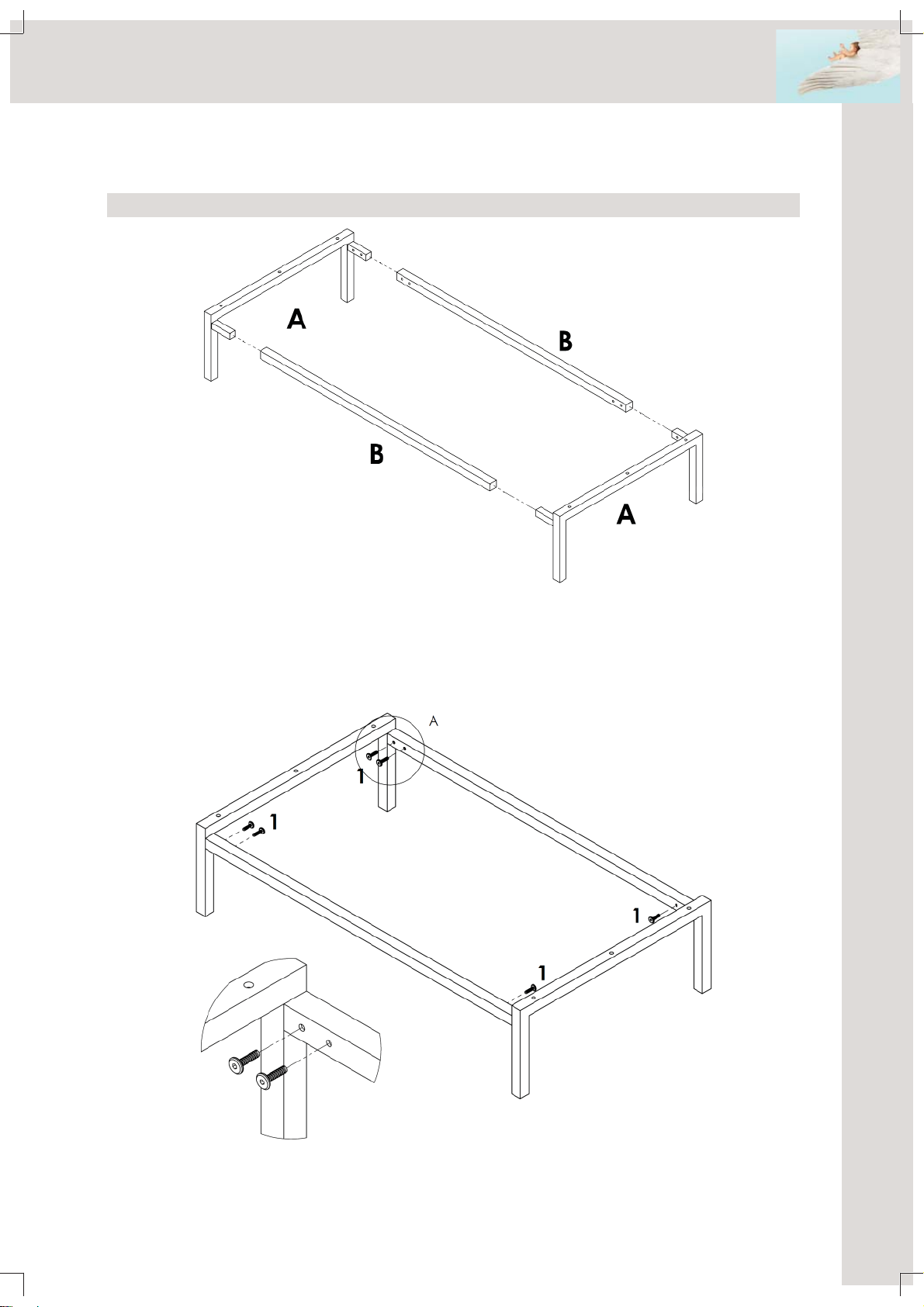 A

B

B

A

A

1

1

1

1