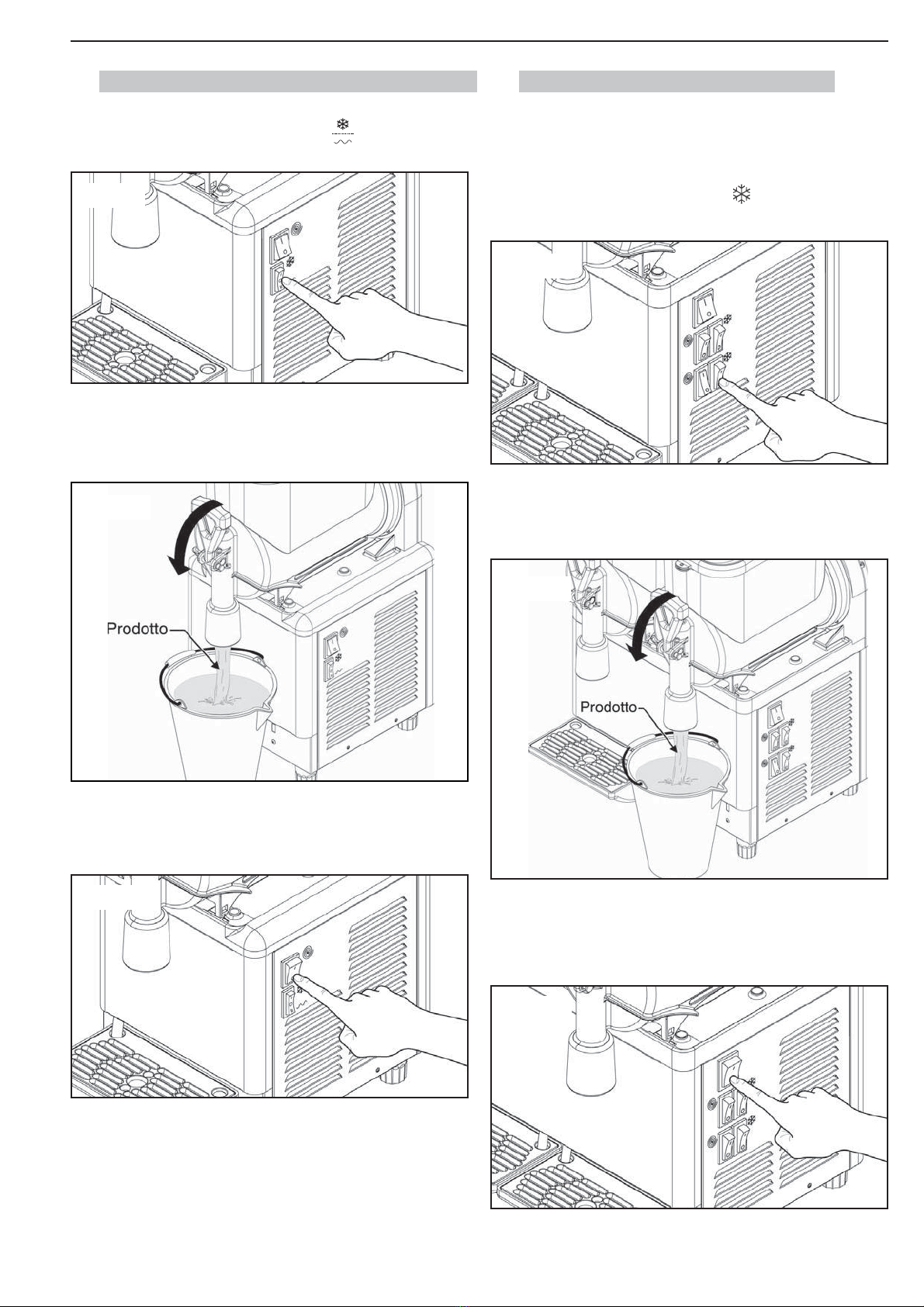 Prodotto

Prodotto