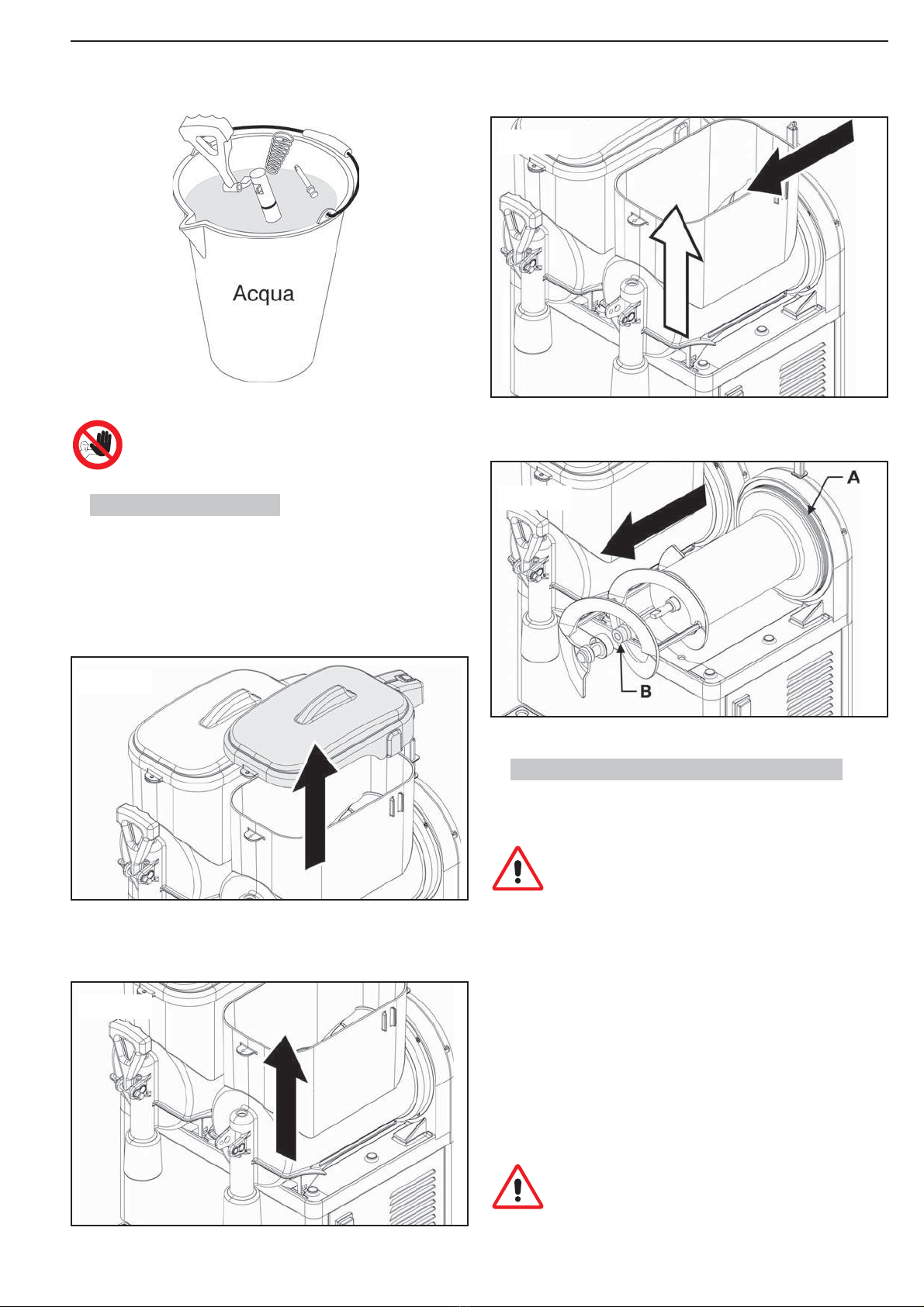 Acqua

A

B