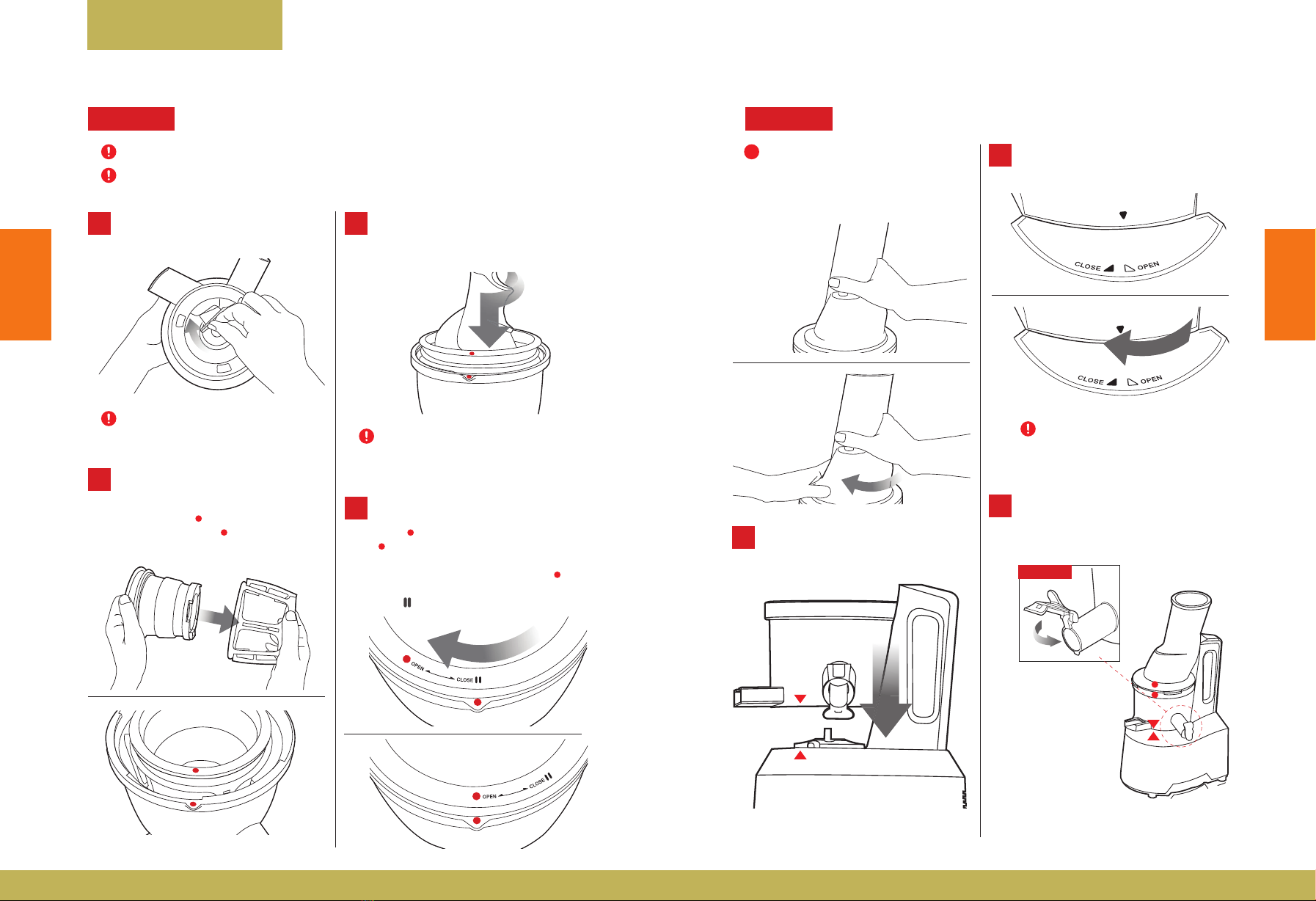 CLOSE OPEN

CLOSE OPEN

OPEN CLOSE

OPEN CLOSE