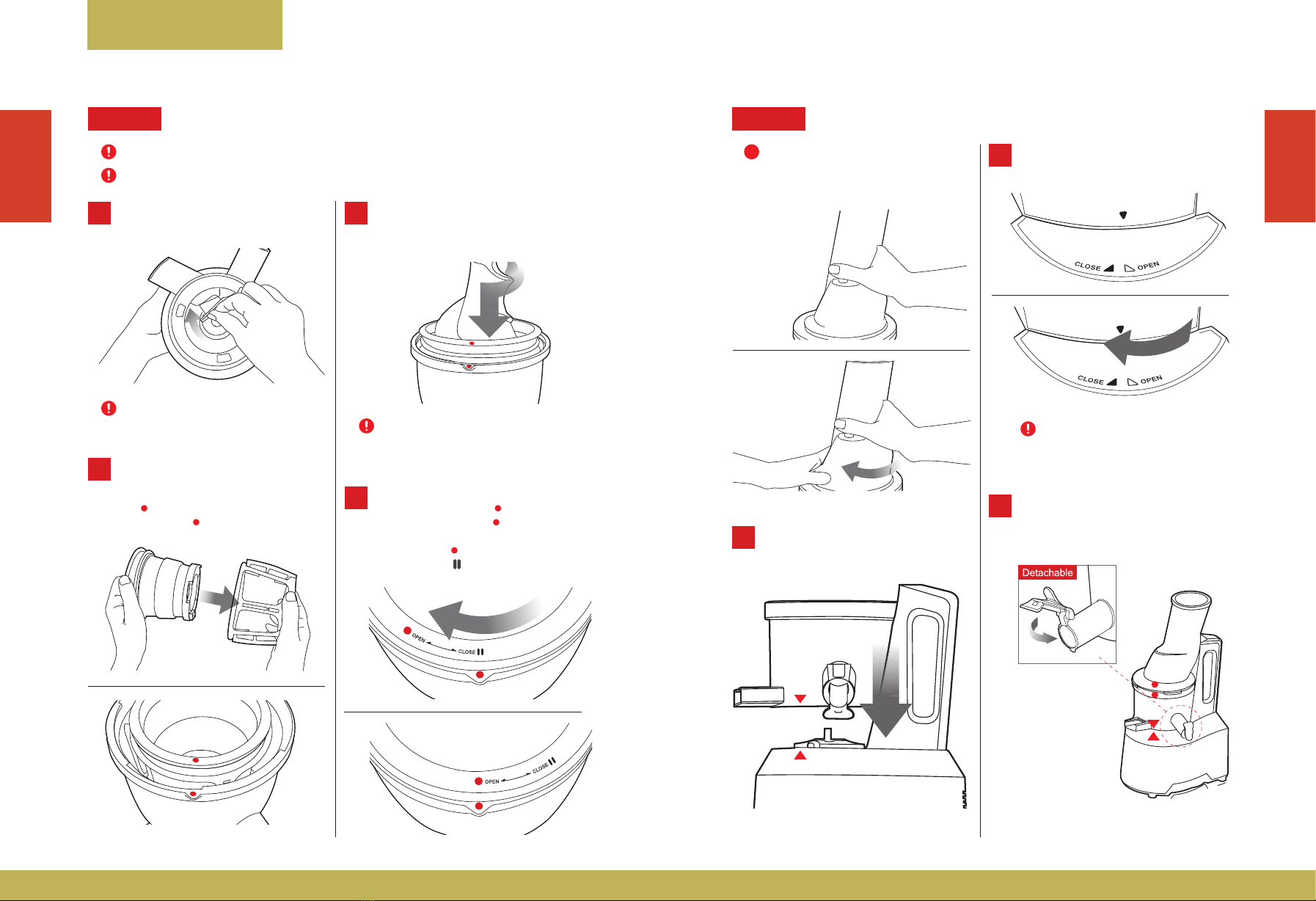 CLOSE OPEN

CLOSE OPEN

OPEN CLOSE

OPEN CLOSE

Detachable