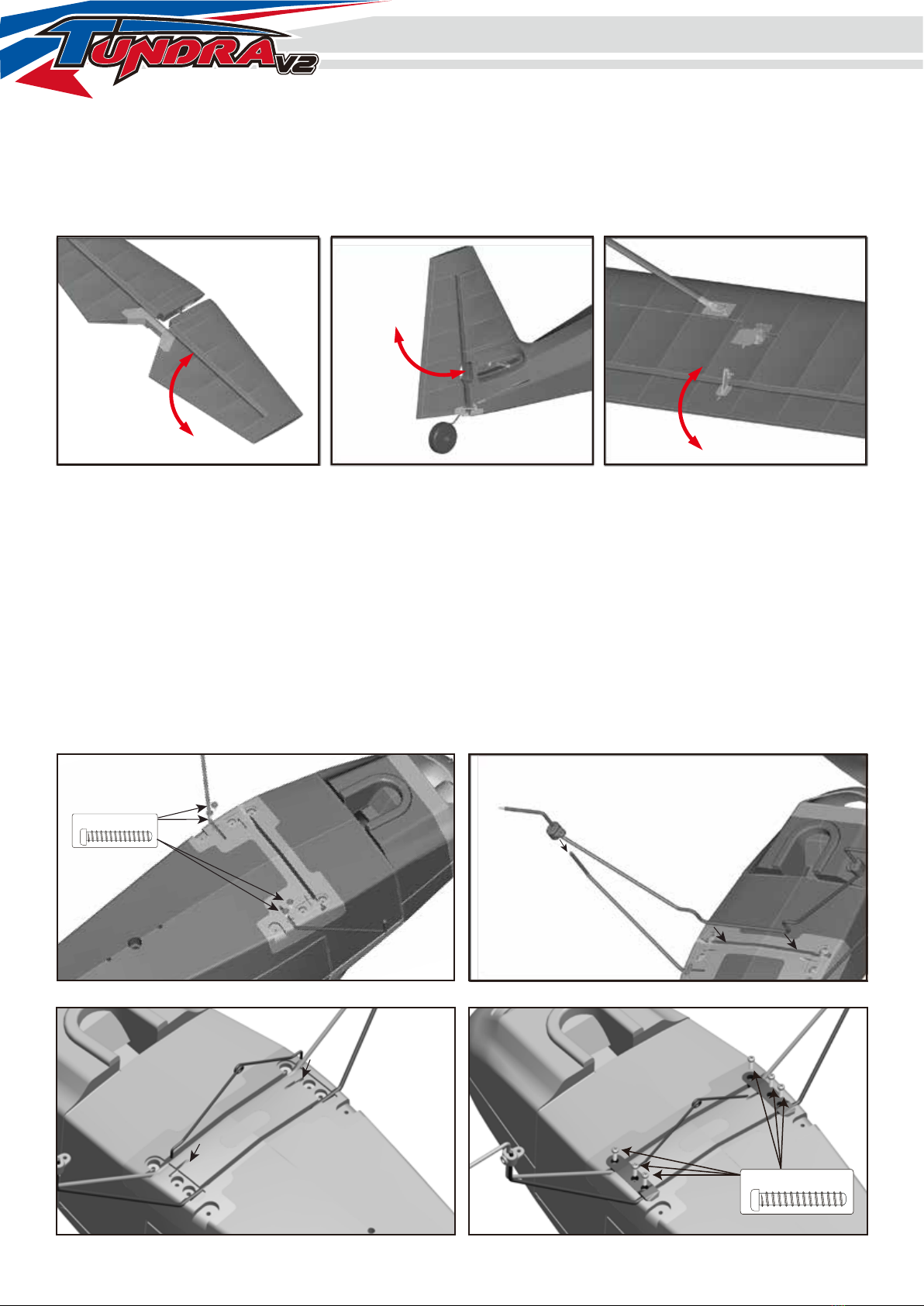 TUNDRA V2