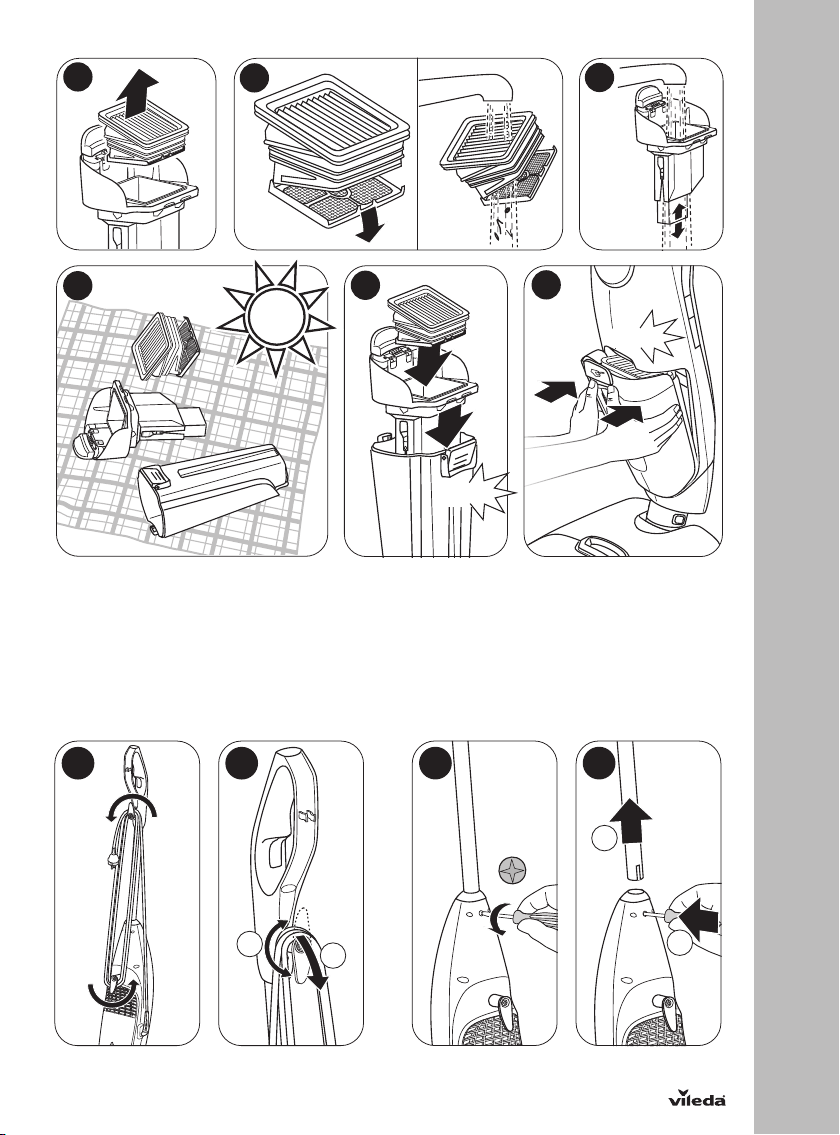 vileda