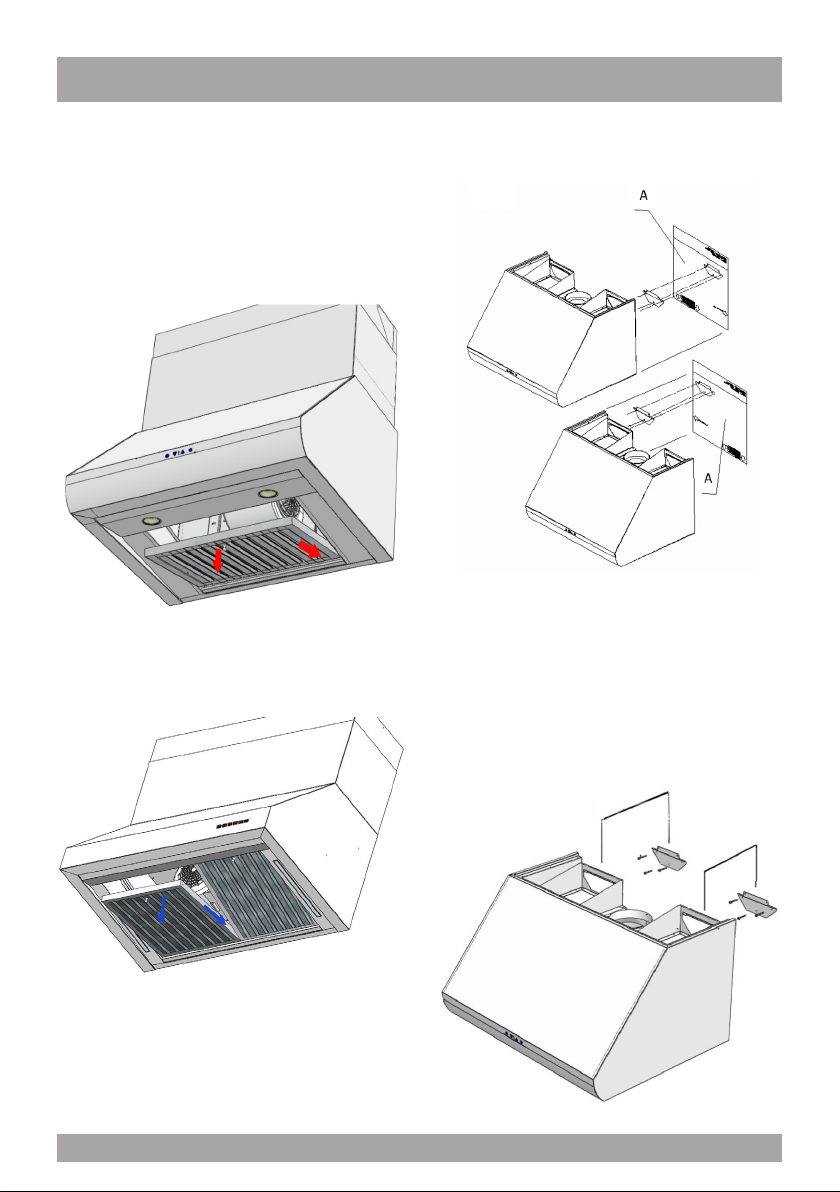 A

A