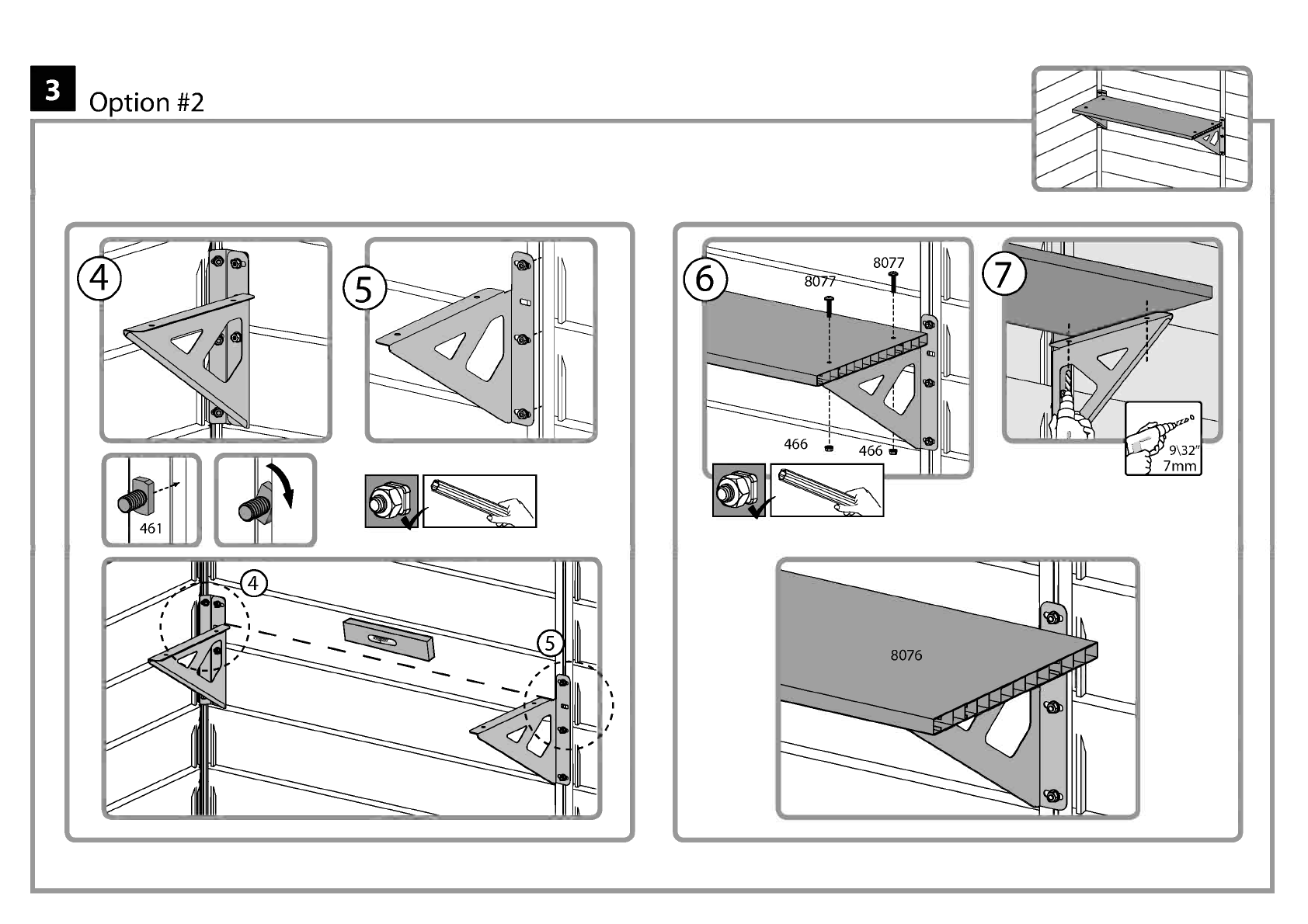 3 Option #2

4

5

461

4

5

6

8077

8077

466

466

7

9\32"
7mm

8076