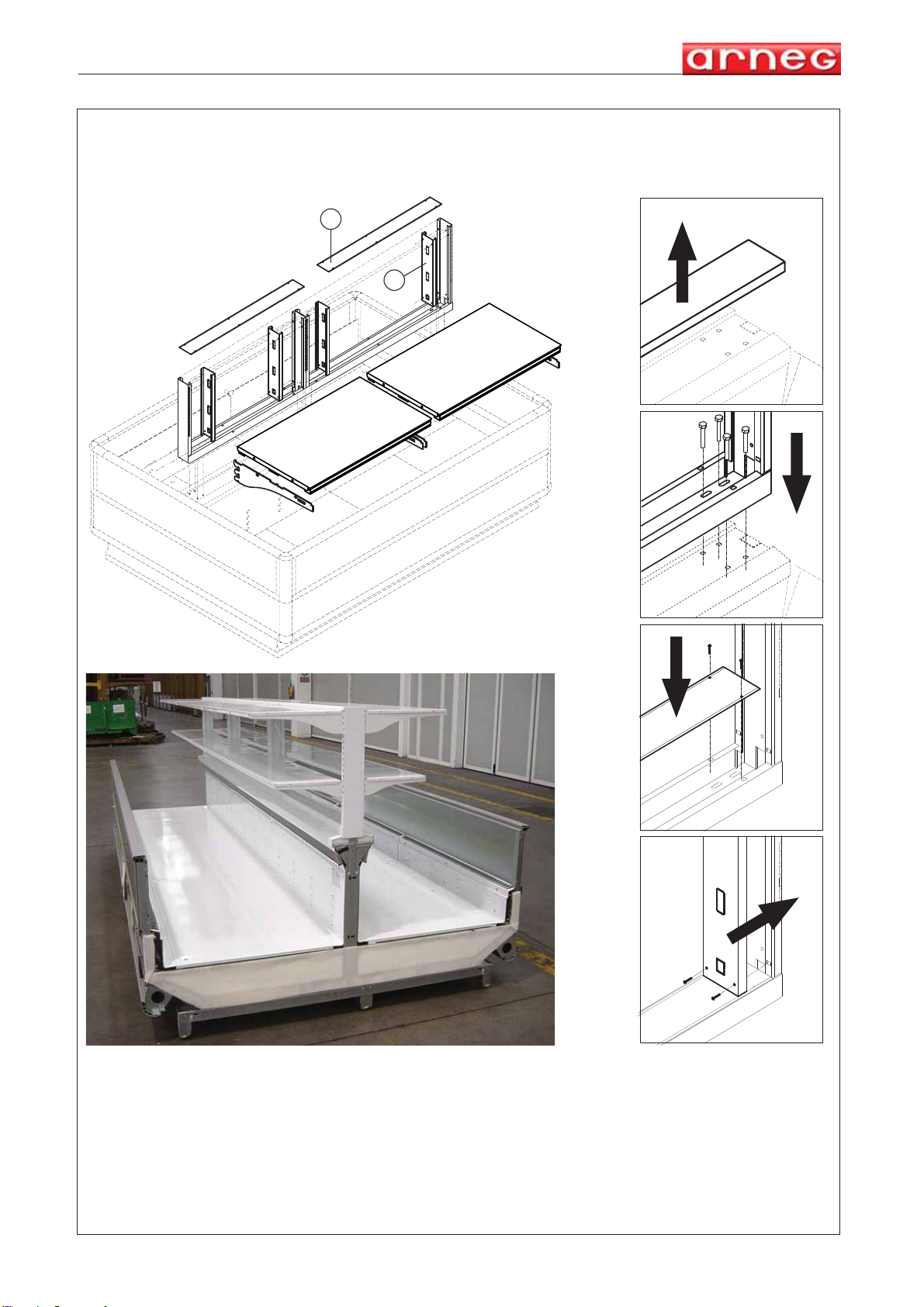 arneg