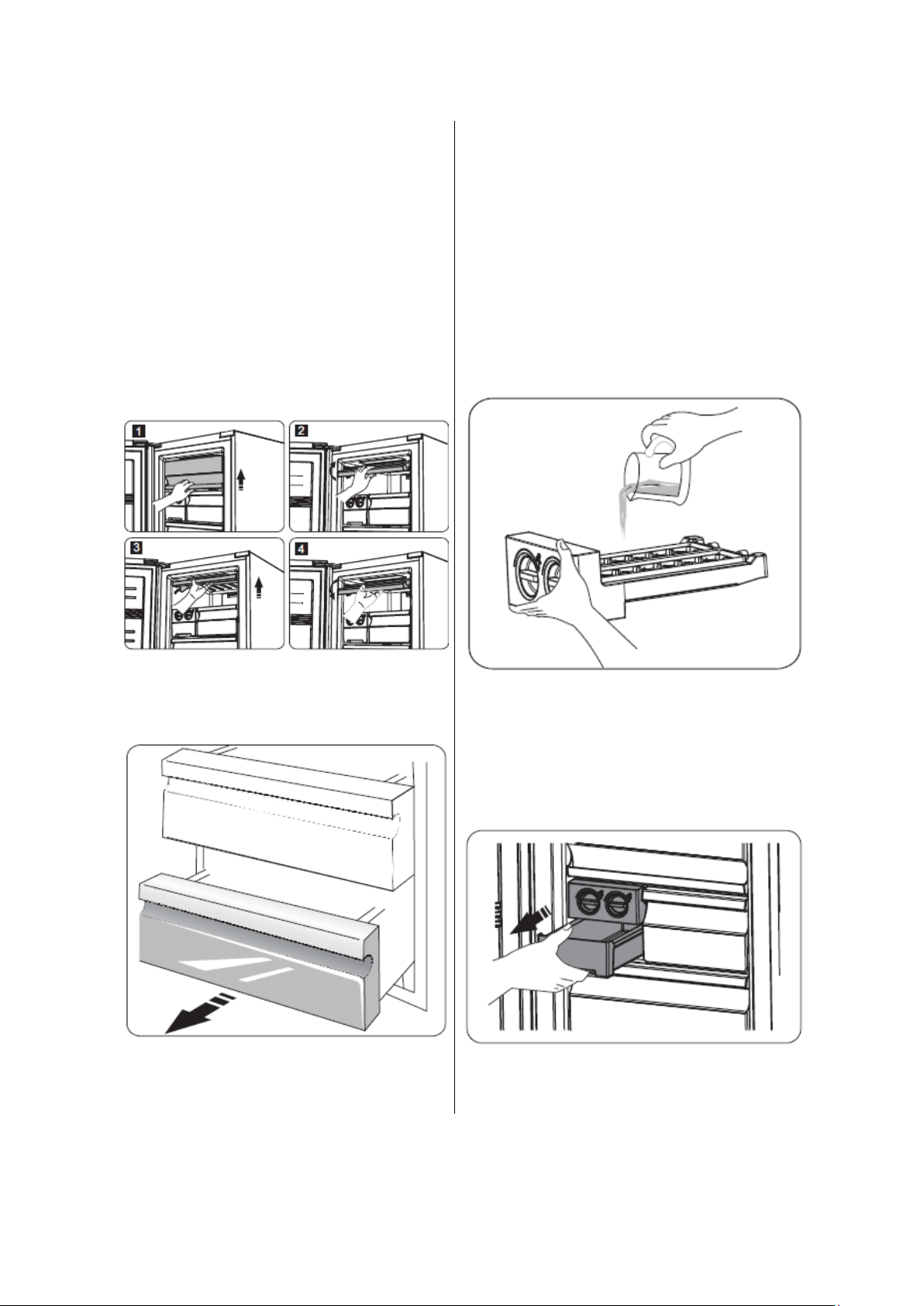 1

2

3

4