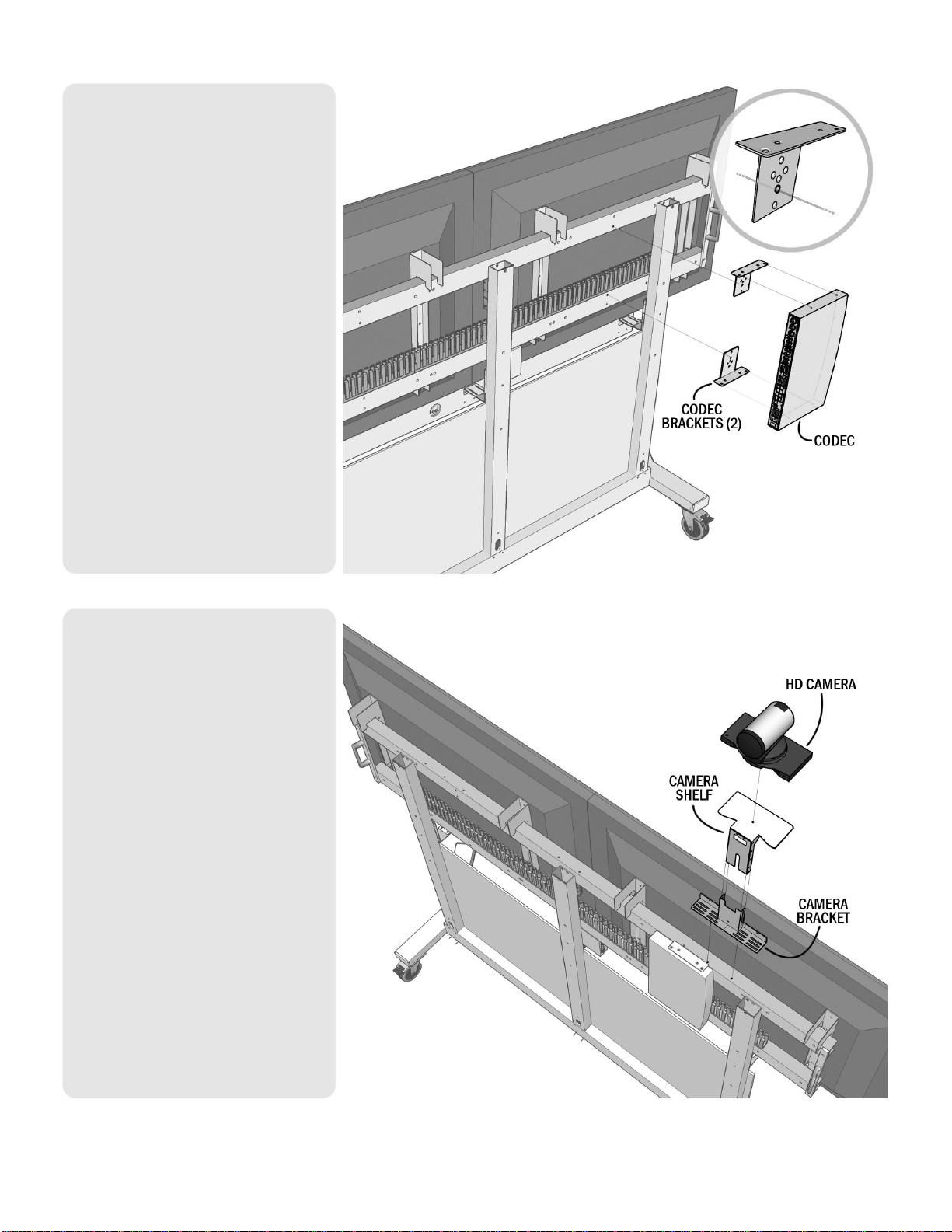 CODEC BRACKETS (2)

CODEC

HD CAMERA

CAMERA SHELF

CAMERA BRACKET