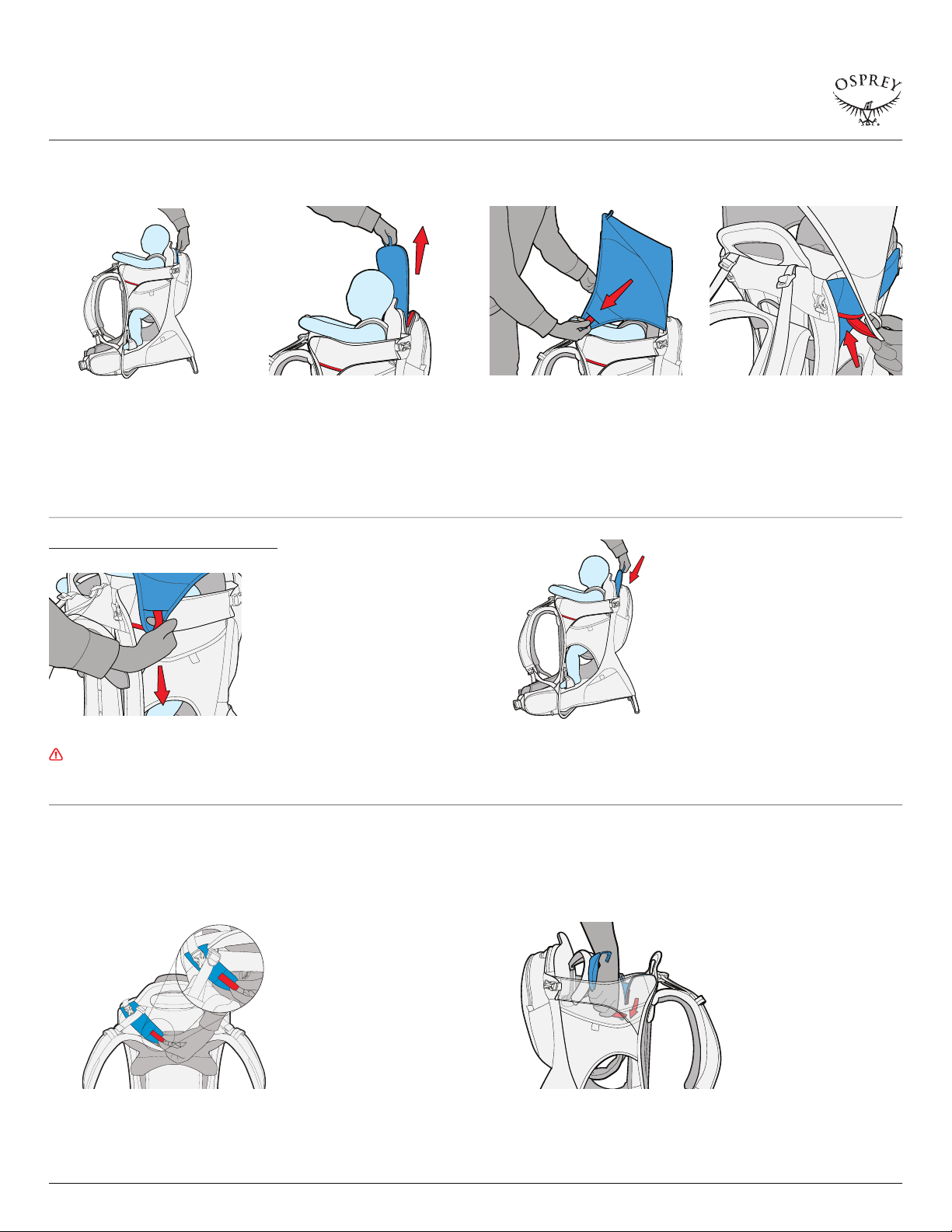 OSPREY