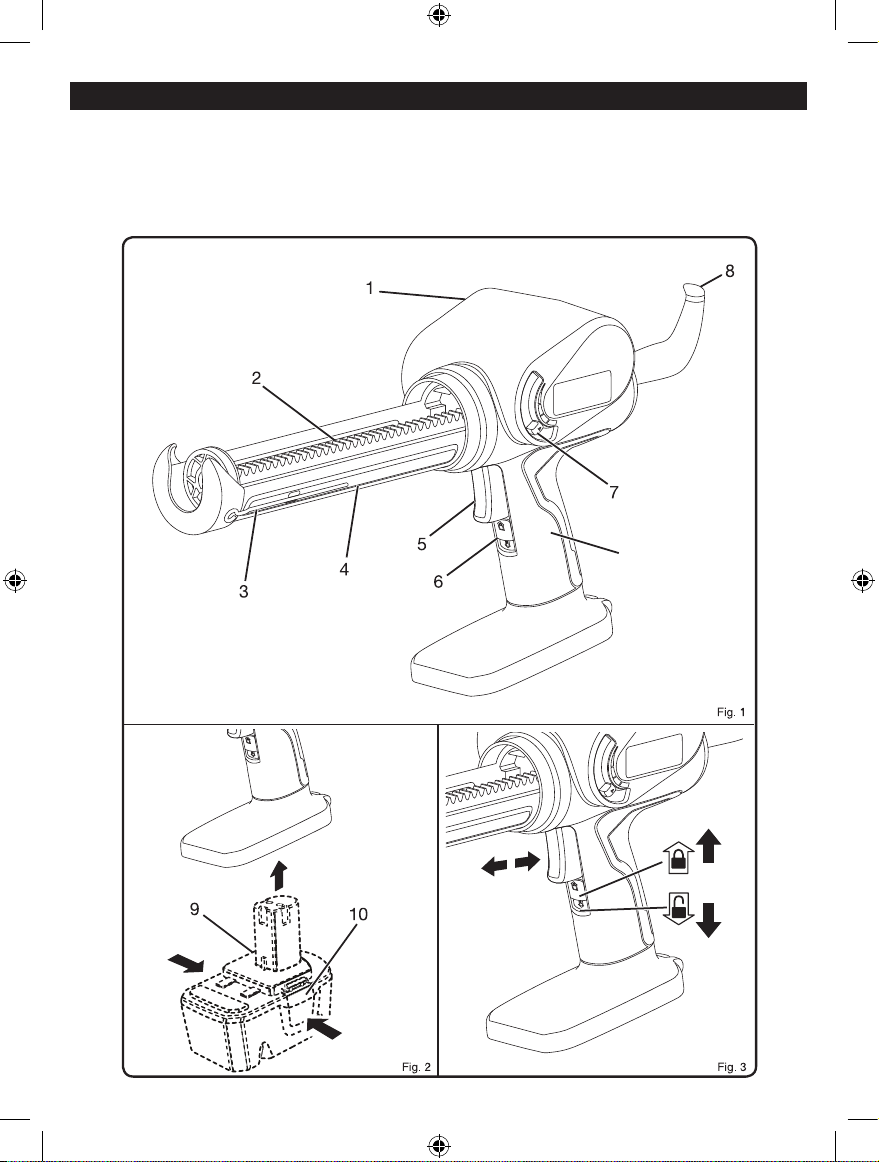 1
8
2
7
5
6
4
3

Fig. 1

9
10

Fig. 2

Fig. 3