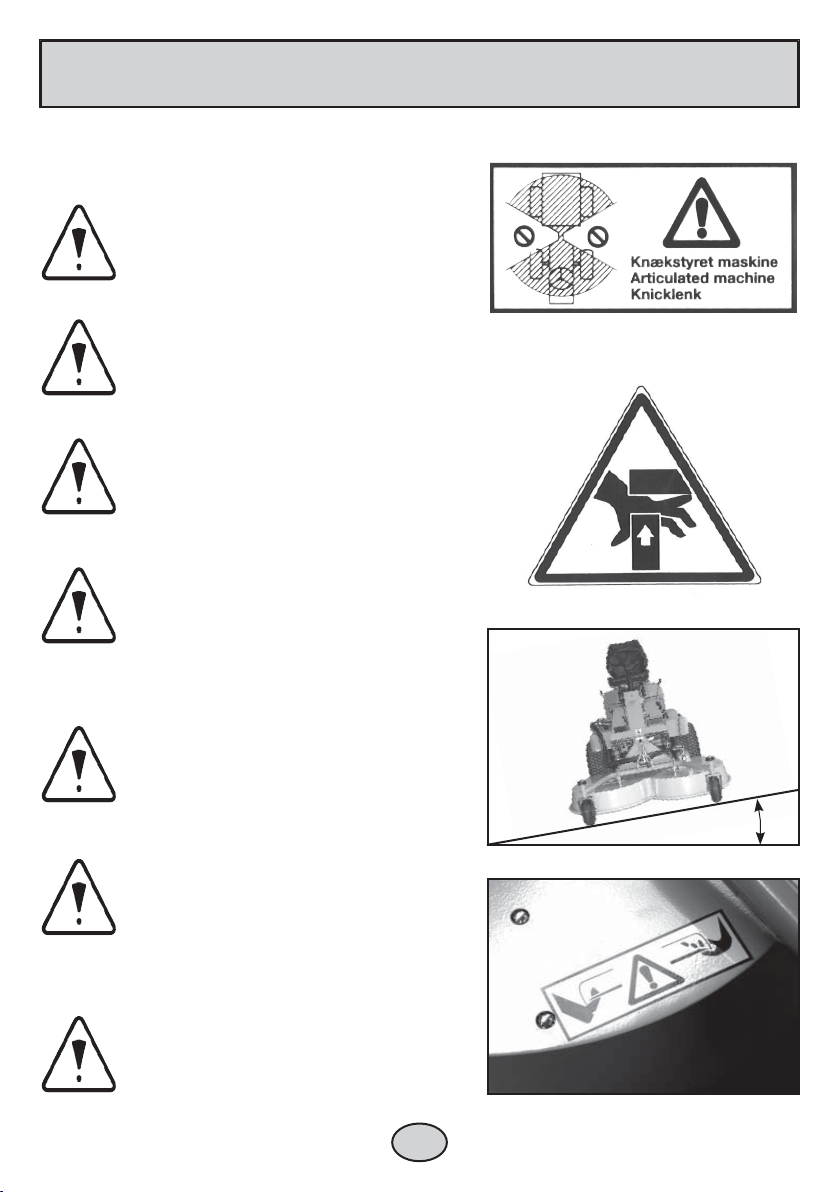 Knækstyret maskine
Articulated machine
Knicklenk