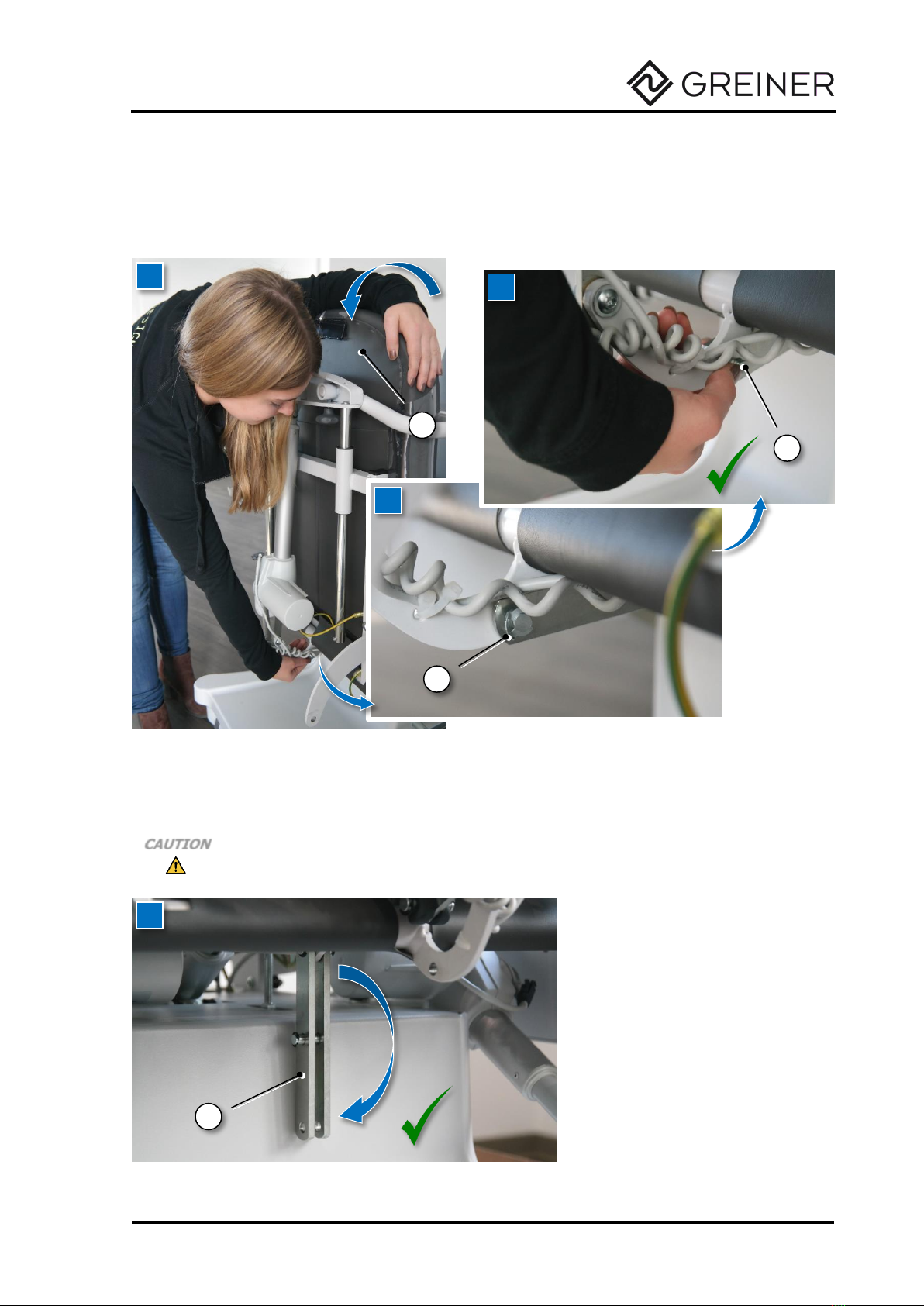 GREINER

CAUTION