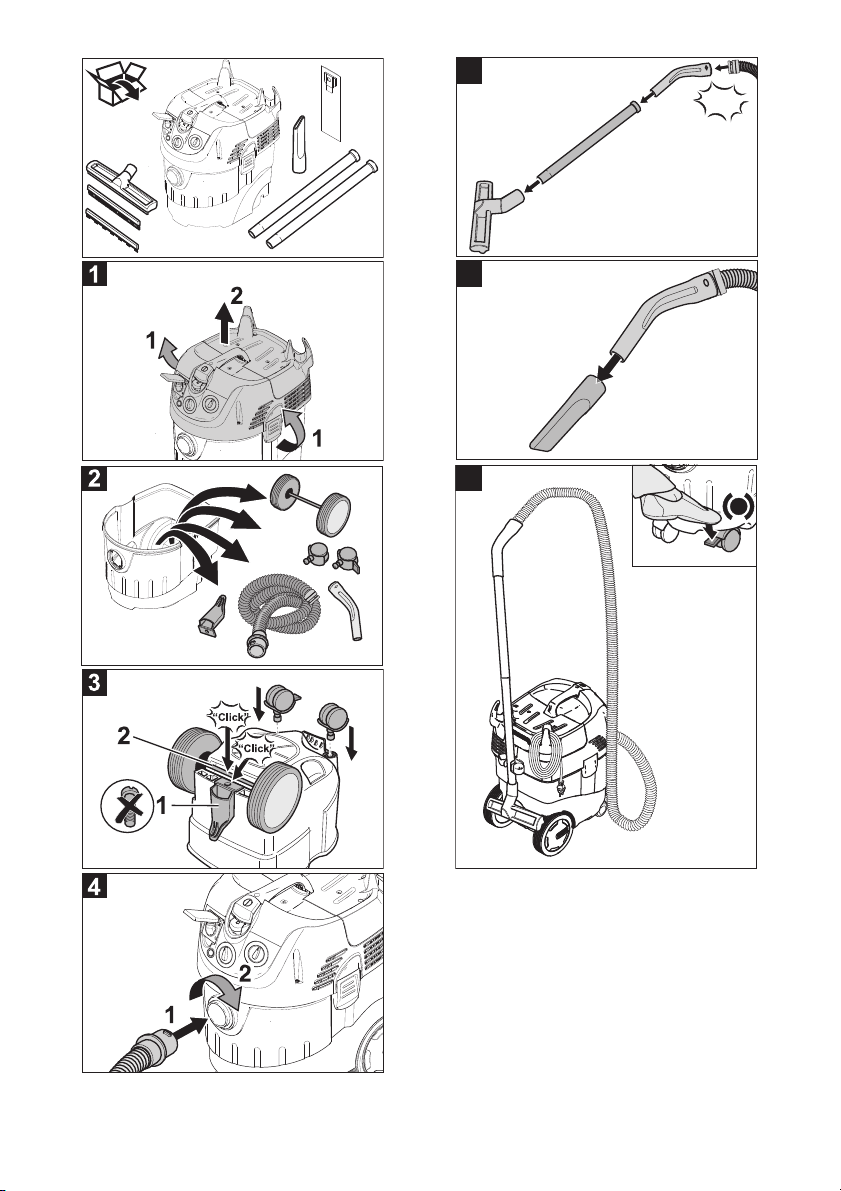 1

2

1

1

2

3

"Click"

"Click"

2

1

4

2

1