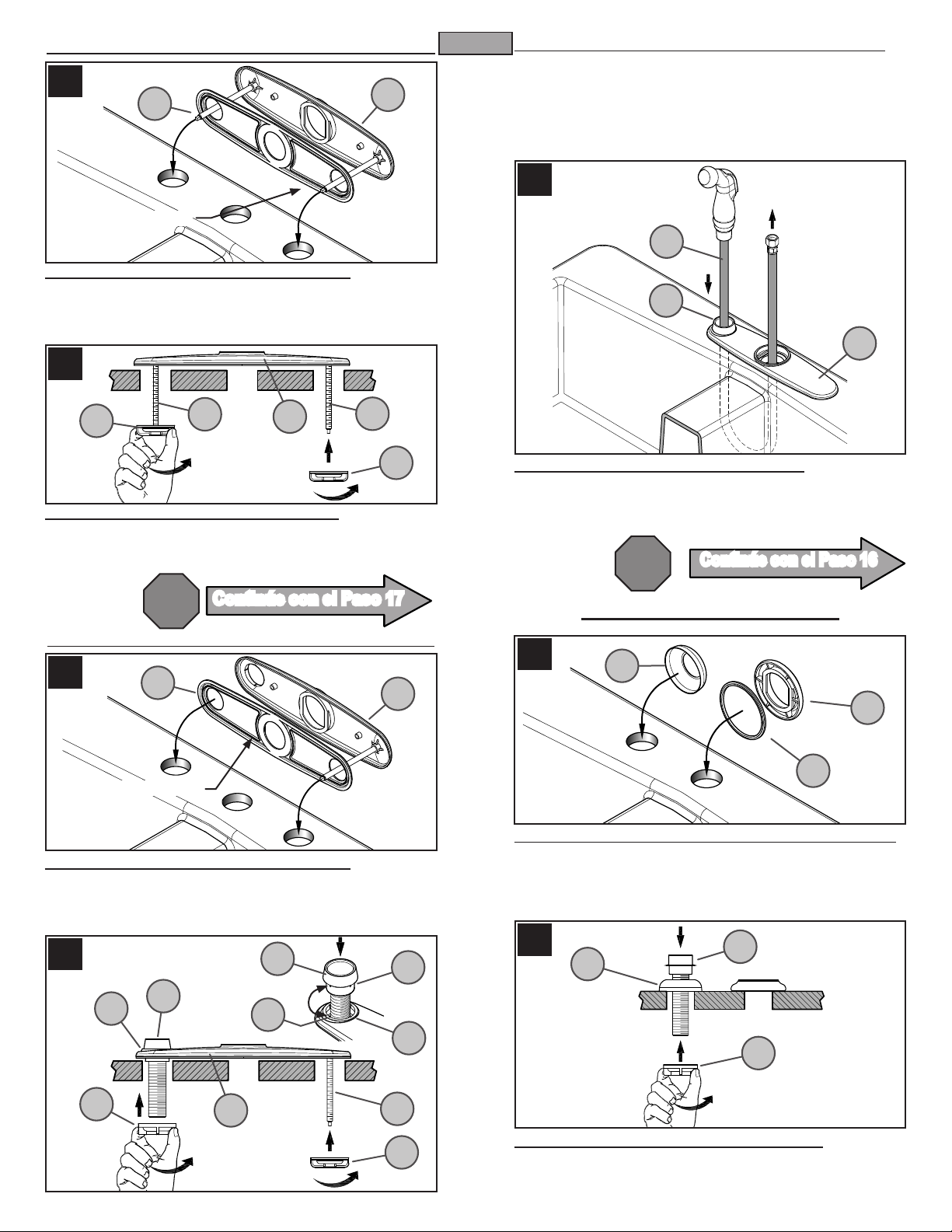 Continúe con el Paso 17

Continúe con el Paso 16