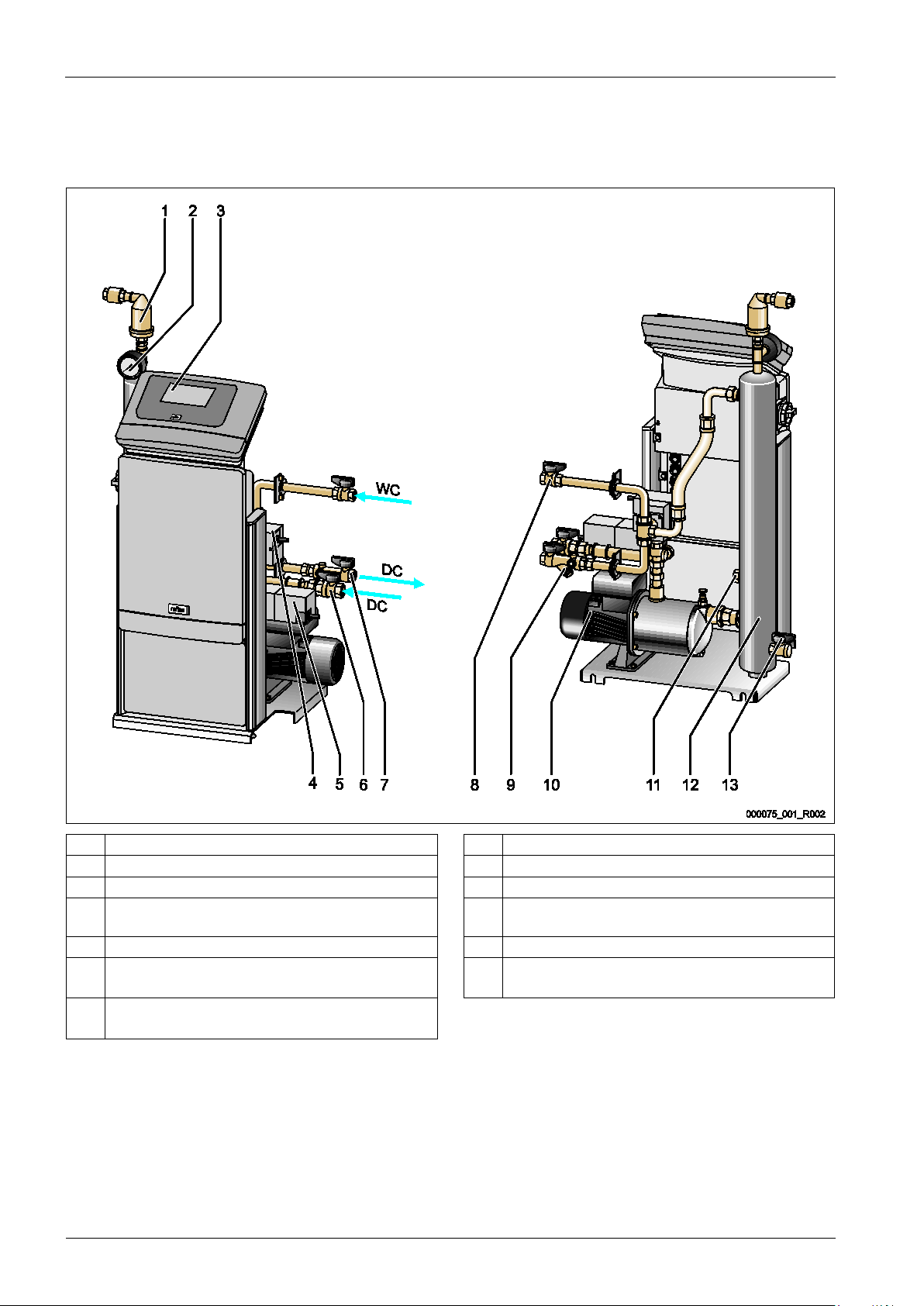 1 2 3

WC

DC

DC

reflex

4 5 6 7 8 9 10 11 12 13

000075_001_R002